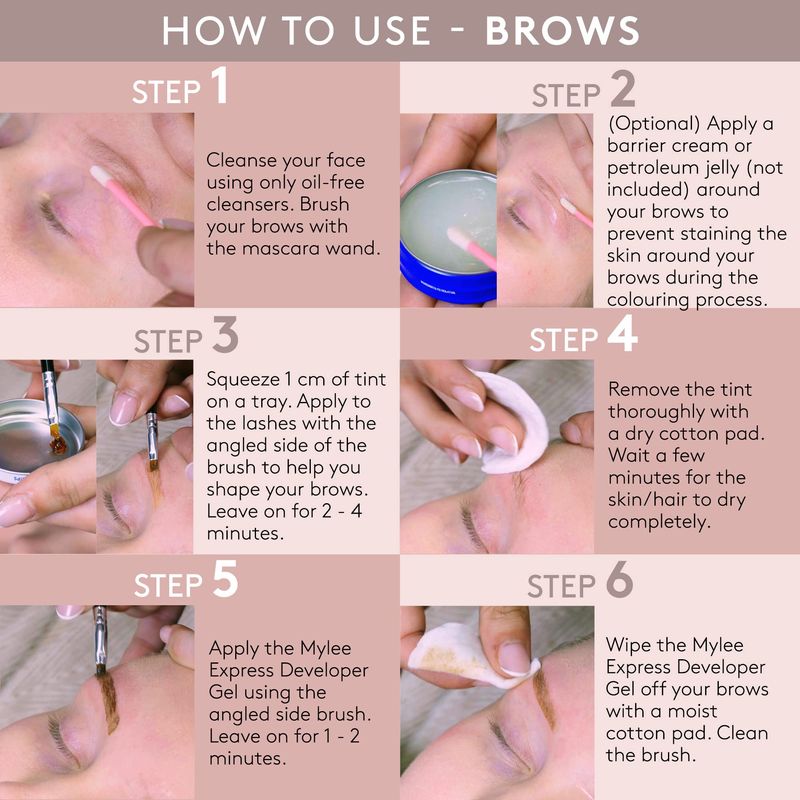 HOW TO USE - BROWS

STEP 1

Cleanse your face using only oil-free cleansers. Brush your brows with the mascara wand.

STEP 2

(Optional) Apply a barrier cream or petroleum jelly (not included) around your brows to prevent staining the skin around your brows during the colouring process.

STEP 3

Squeeze 1 cm of tint on a tray. Apply to the lashes with the angled side of the brush to help you shape your brows. Leave on for 2 - 4 minutes.

STEP 4

Remove the tint thoroughly with a dry cotton pad. Wait a few minutes for the skin/hair to dry completely.

STEP 5

Apply the Mylee Express Developer Gel using the angled side brush. Leave on for 1 - 2 minutes.

STEP 6

Wipe the Mylee Express Developer Gel off your brows with a moist cotton pad. Clean the brush.