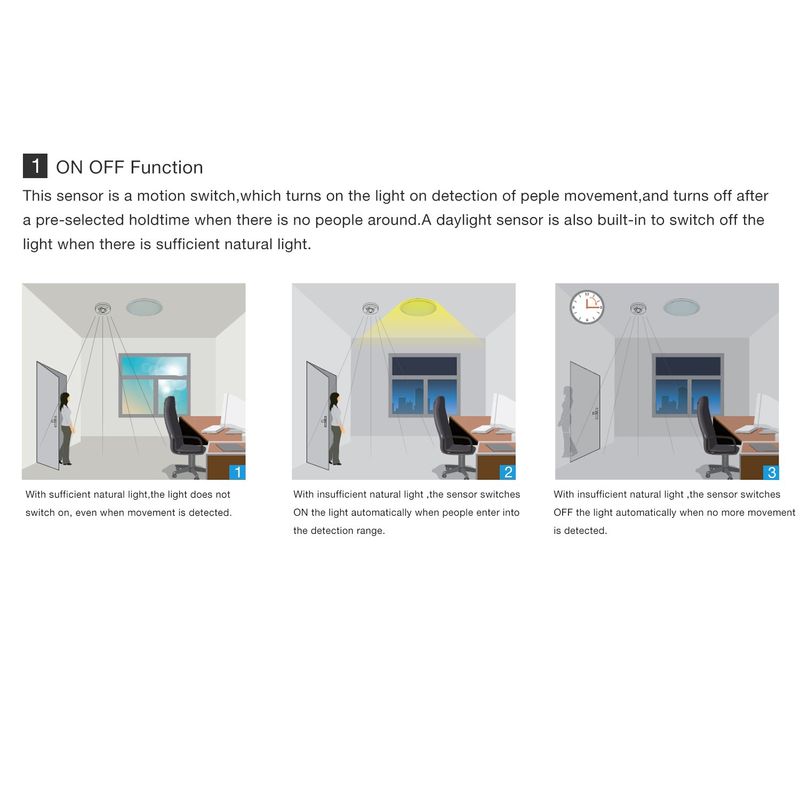 1 ON OFF Function

This sensor is a motion switch,which turns on the light on detection of peple movement,and turns off after a pre-selected holdtime when there is no people around.A daylight sensor is also built-in to switch off the light when there is sufficient natural light.

1

With sufficient natural light,the light does not switch on, even when movement is detected.

2

With insufficient natural light ,the sensor switches ON the light automatically when people enter into the detection range.

3

With insufficient natural light ,the sensor switches OFF the light automatically when no more movement is detected.