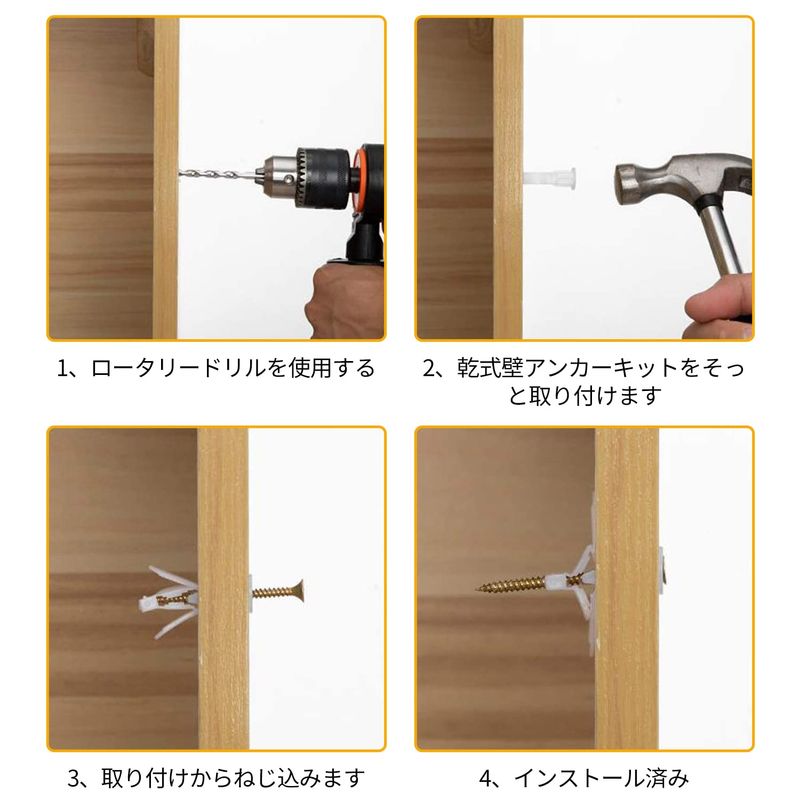 1、ロータリードリルを使用する

2、乾式壁アンカーキットをそっと取り付けます

3、取り付けからねじ込みます

4、インストール済み