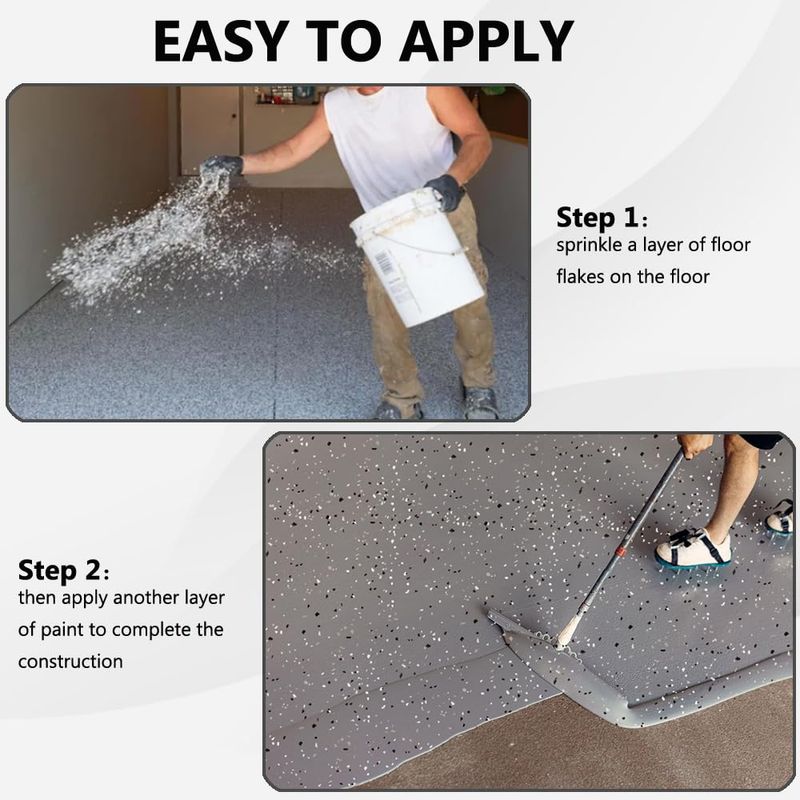 EASY TO APPLY

Step 1:
sprinkle a layer of floor flakes on the floor

Step 2:
then apply another layer of paint to complete the construction