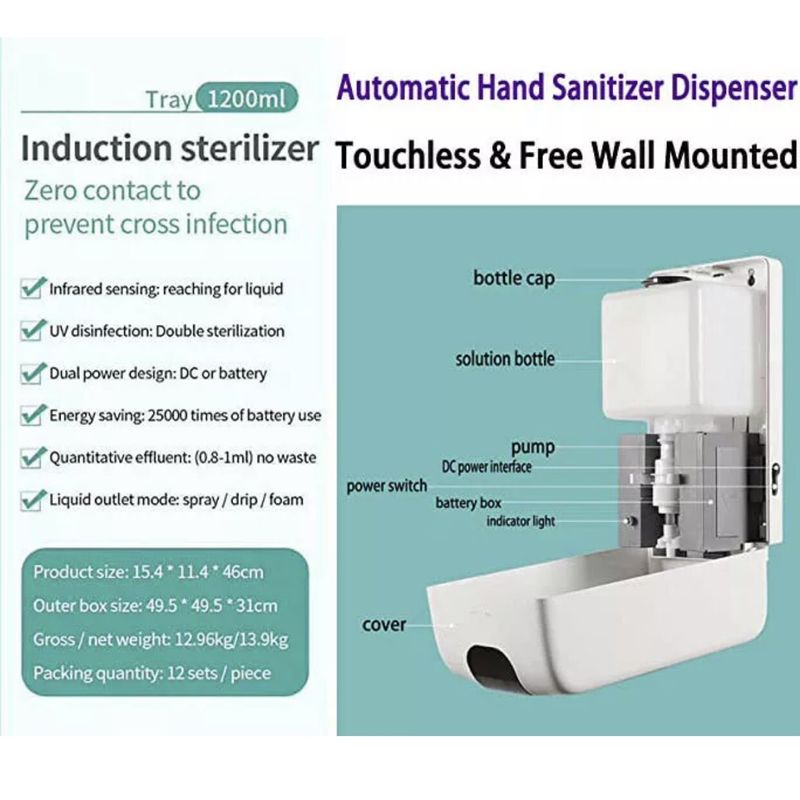 Tray 1200ml

Induction sterilizer

Zero contact to prevent cross infection

Infrared sensing: reaching for liquid

UV disinfection: Double sterilization

Dual power design: DC or battery

Energy saving: 25000 times of battery use

Quantitative effluent: (0.8-1ml) no waste

Liquid outlet mode: spray / drip / foam

Product size: 15.4 * 11.4 * 46cm

Outer box size: 49.5 * 49.5 * 31cm

Gross / net weight: 12.96kg/13.9kg

Packing quantity: 12 sets / piece

Automatic Hand Sanitizer Dispenser

Touchless & Free Wall Mounted

bottle cap

solution bottle

pump

DC power interface

power switch

battery box

indicator light

cover