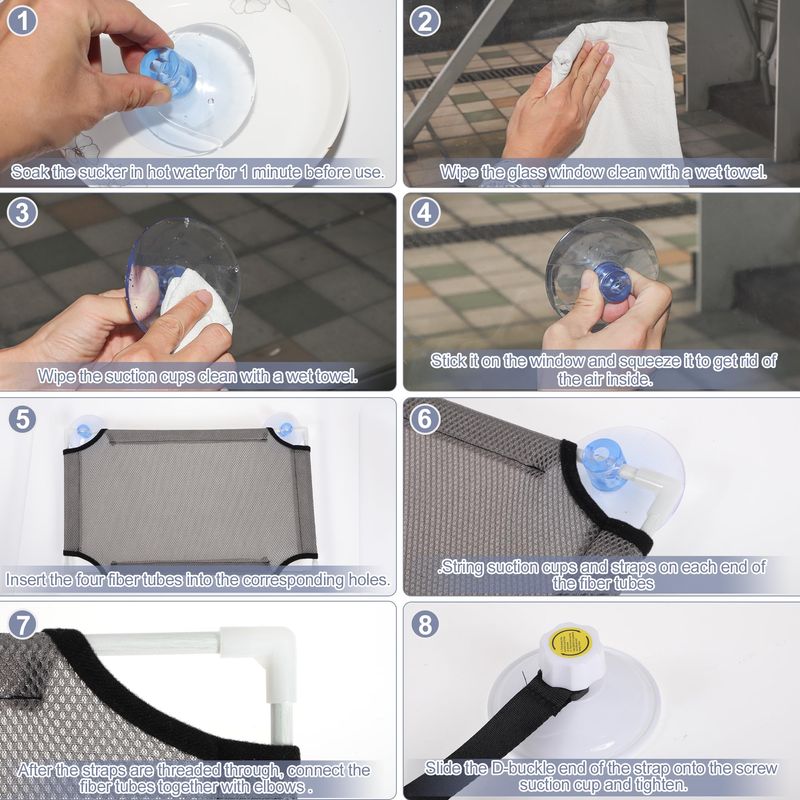 1
Soak the sucker in hot water for 1 minute before use.

2
Wipe the glass window clean with a wet towel.

3
Wipe the suction cups clean with a wet towel.

4
Stick it on the window and squeeze it to get rid of the air inside.

5
Insert the four fiber tubes into the corresponding holes.

6
.String suction cups and straps on each end of the fiber tubes

7
After the straps are threaded through, connect the fiber tubes together with elbows .

8
Slide the D-buckle end of the strap onto the screw suction cup and tighten.