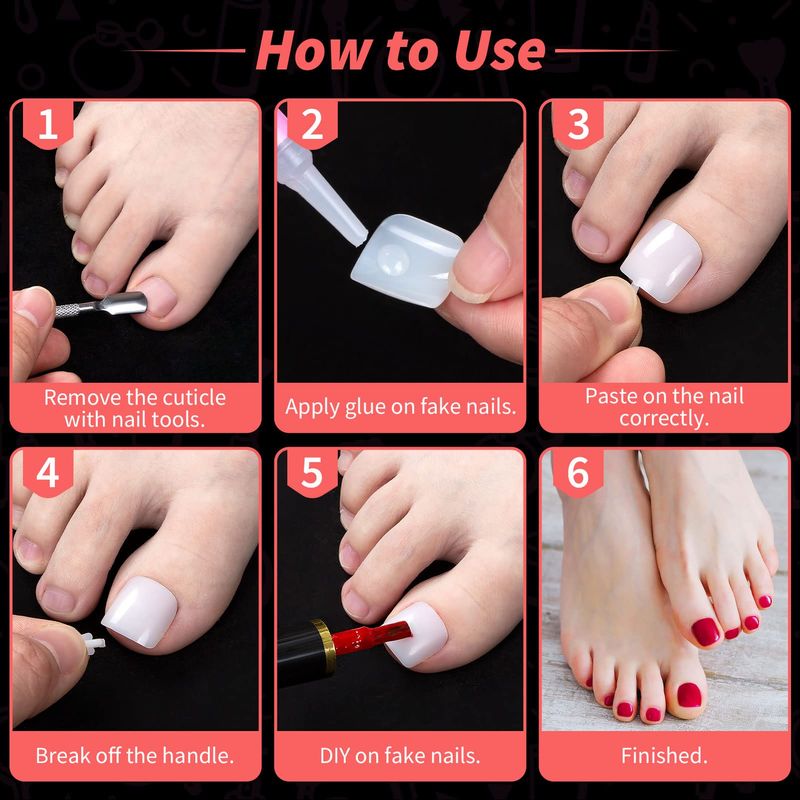 How to Use

1
Remove the cuticle with nail tools.

2
Apply glue on fake nails.

3
Paste on the nail correctly.

4
Break off the handle.

5
DIY on fake nails.

6
Finished.