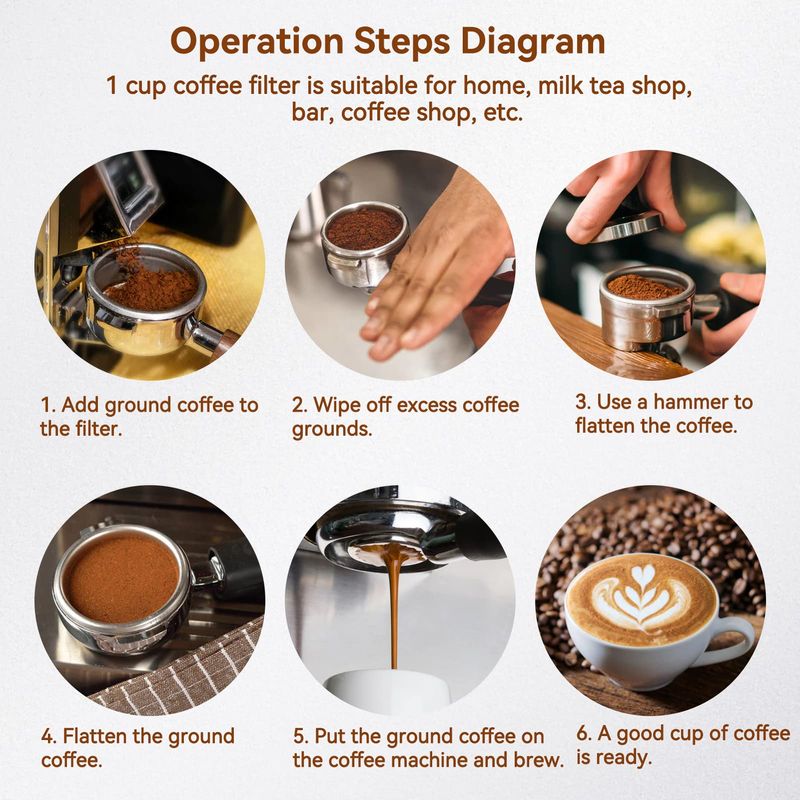 Operation Steps Diagram

1 cup coffee filter is suitable for home, milk tea shop, bar, coffee shop, etc.

1. Add ground coffee to the filter.

2. Wipe off excess coffee grounds.

3. Use a hammer to flatten the coffee.

4. Flatten the ground coffee.

5. Put the ground coffee on the coffee machine and brew.

6. A good cup of coffee is ready.