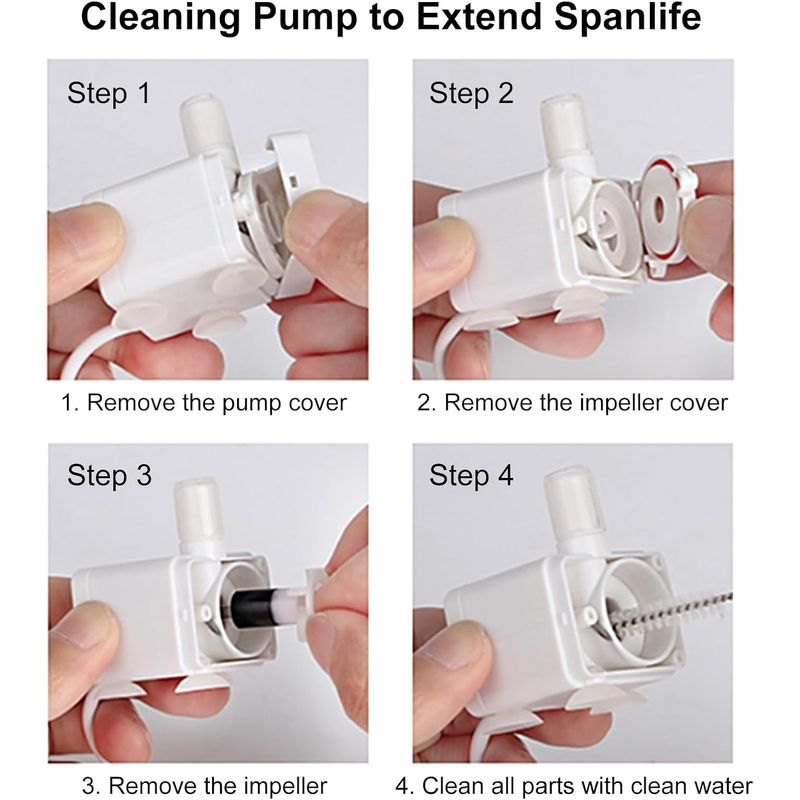 Cleaning Pump to Extend Spanlife

Step 1

1. Remove the pump cover

Step 2

2. Remove the impeller cover

Step 3

3. Remove the impeller

Step 4

4. Clean all parts with clean water