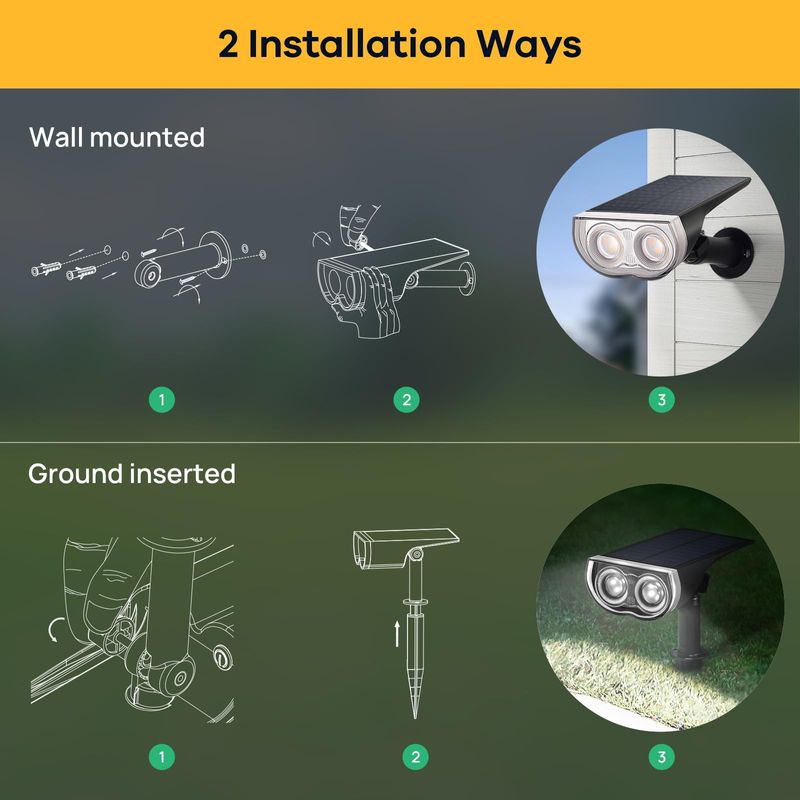 2 Installation Ways

Wall mounted

1

2

3

Ground inserted

1

2

3