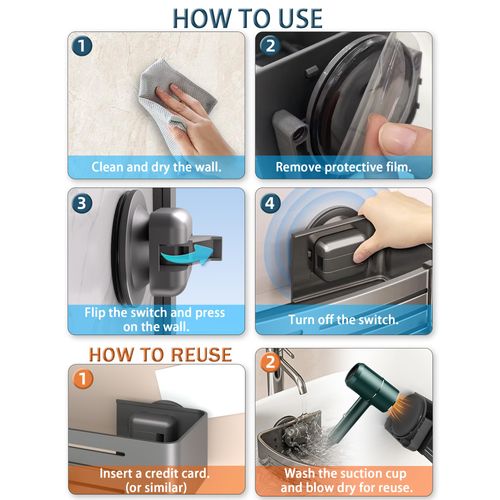 HOW TO USE

1
Clean and dry the wall.

2
Remove protective film.

3
Flip the switch and press on the wall.

4
Turn off the switch.

HOW TO REUSE

1
Insert a credit card. (or similar)

2
Wash the suction cup and blow dry for reuse.