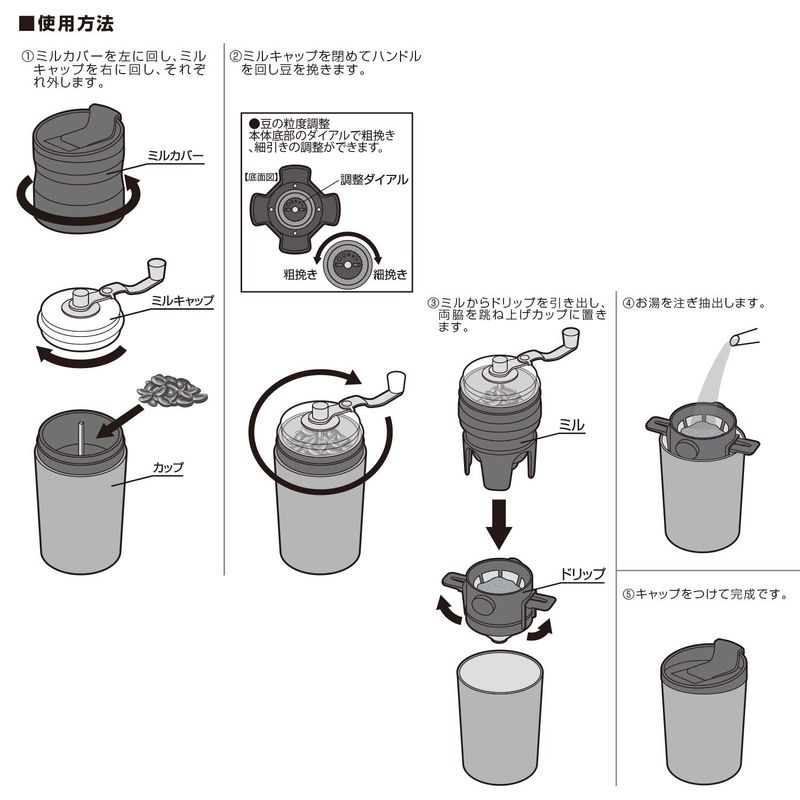 ■使用方法

①ミルカバーを左に回し、ミルキャップを右に回し、それぞれ外します。

ミルカバー

ミルキャップ

カップ

②ミルキャップを閉めてハンドルを回し豆を挽きます。

●豆の粒度調整
本体底部のダイアルで粗挽き、細引きの調整ができます。

【底面図】

調整ダイアル

粗挽き

細挽き

③ミルからドリップを引き出し、両脇を跳ね上げカップに置きます。

ミル

ドリップ

④お湯を注ぎ抽出します。

⑤キャップをつけて完成です。