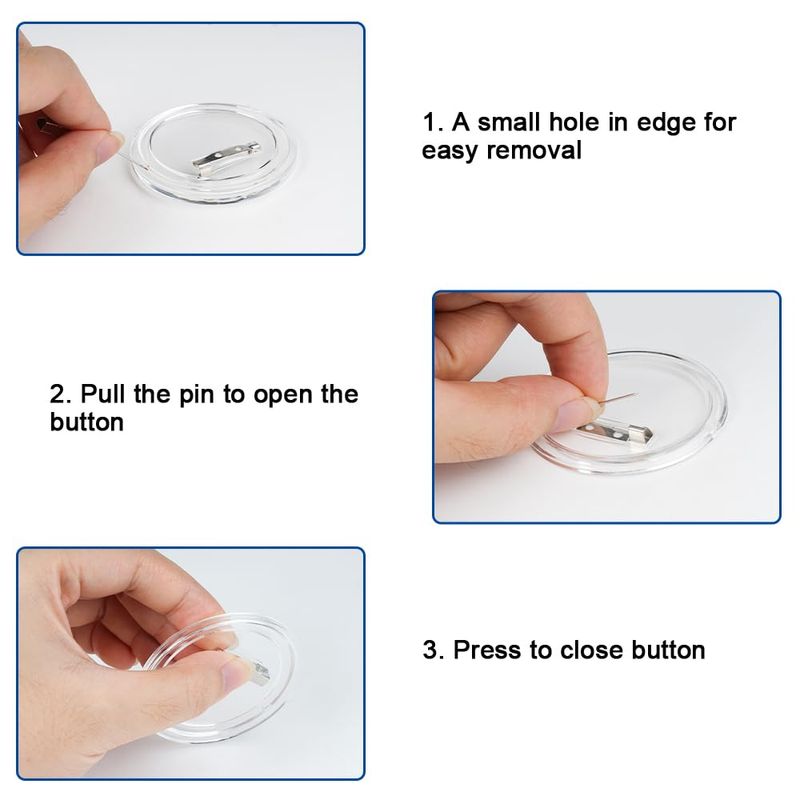 1. A small hole in edge for easy removal

2. Pull the pin to open the button

3. Press to close button