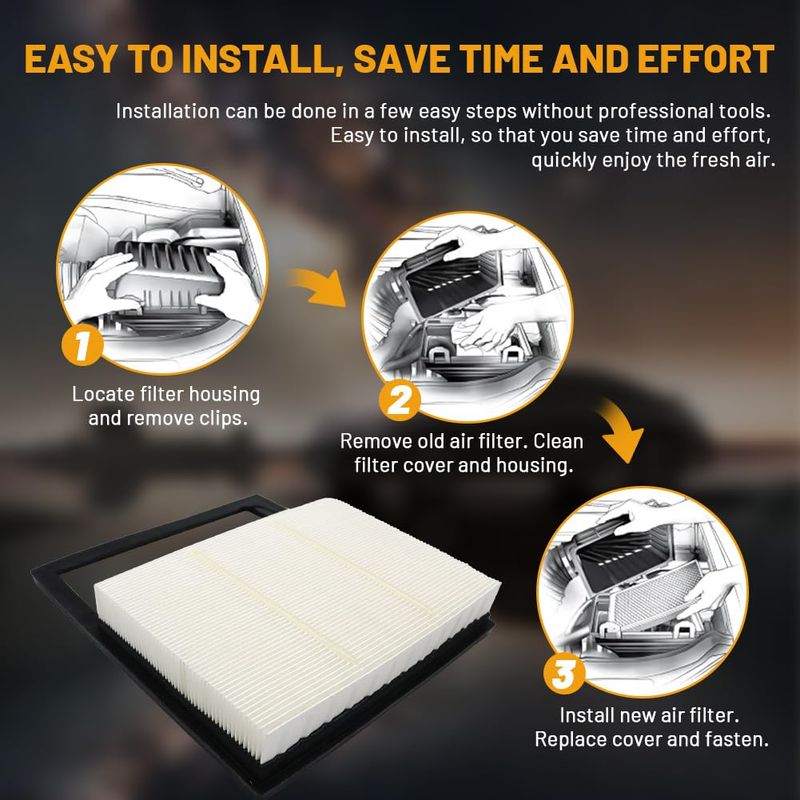 EASY TO INSTALL, SAVE TIME AND EFFORT

Installation can be done in a few easy steps without professional tools. Easy to install, so that you save time and effort, quickly enjoy the fresh air.

1

Locate filter housing and remove clips.

2

Remove old air filter. Clean filter cover and housing.

3

Install new air filter. Replace cover and fasten.