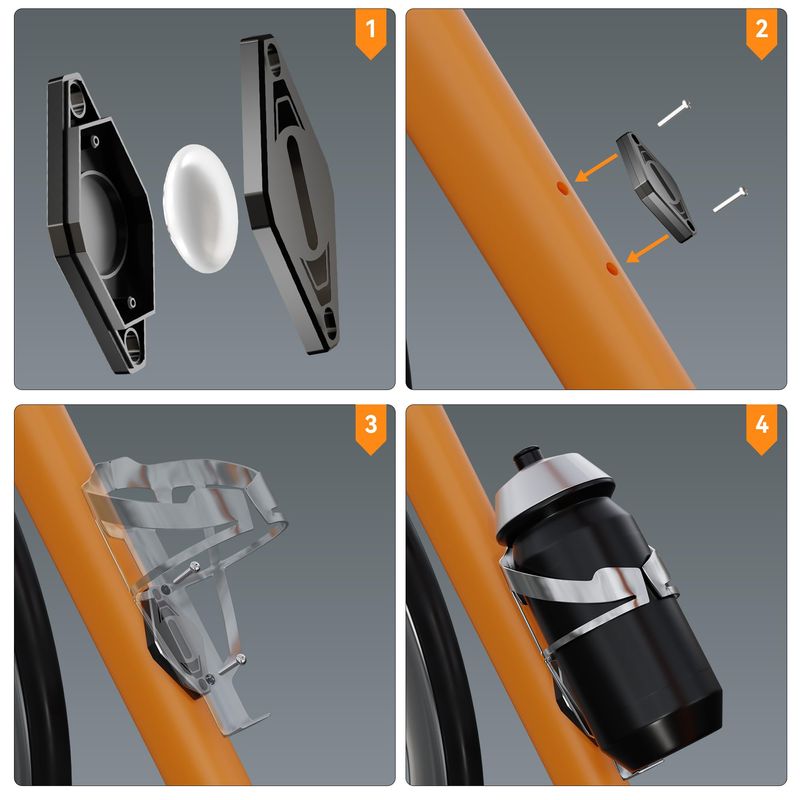 1

2

3

4