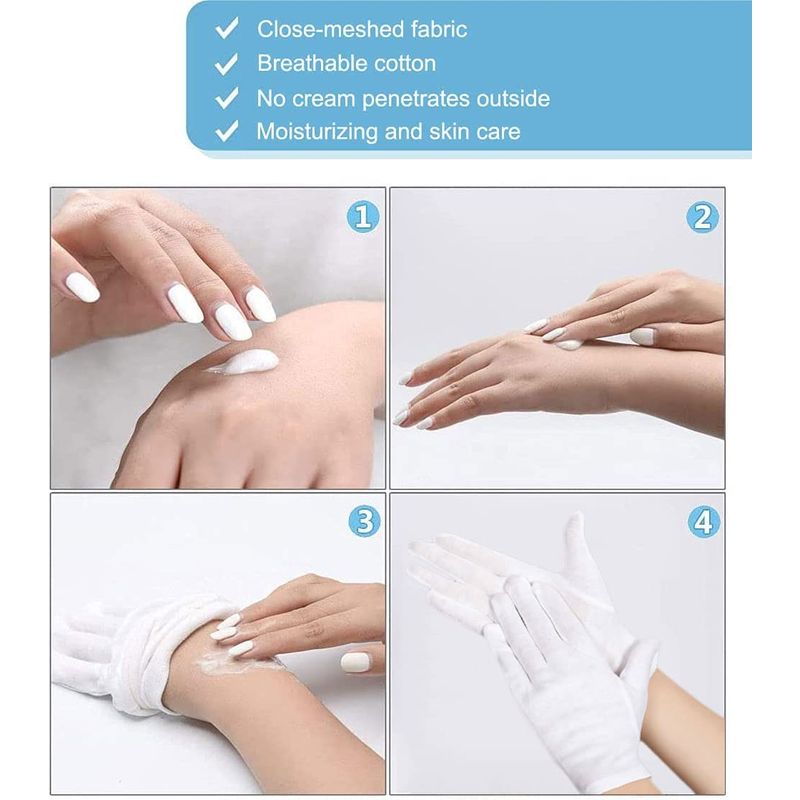 ✓ Close-meshed fabric
✓ Breathable cotton
✓ No cream penetrates outside
✓ Moisturizing and skin care

1

2

3

4