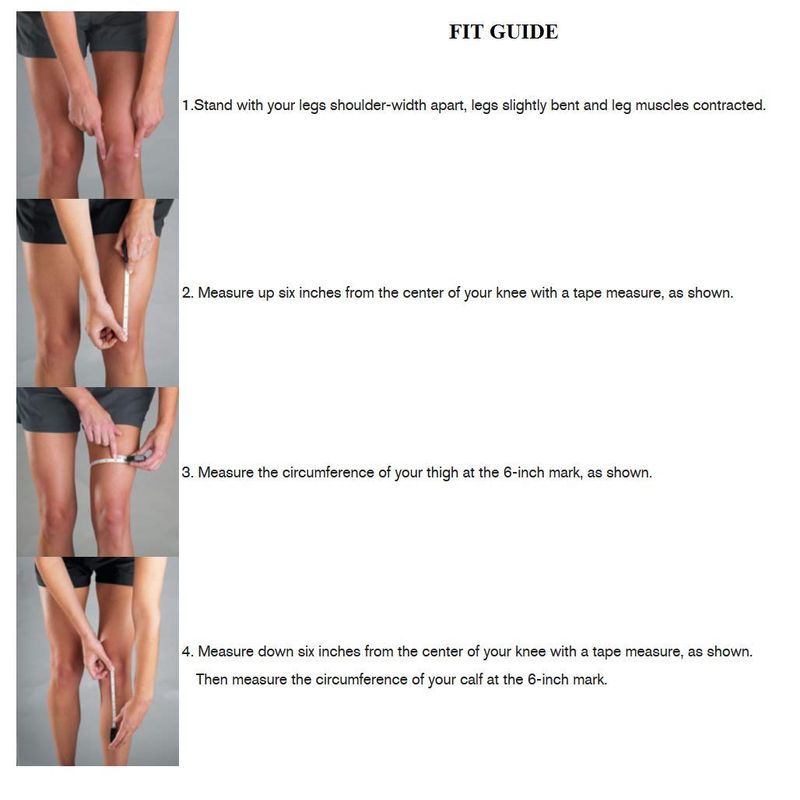 FIT GUIDE

1.Stand with your legs shoulder-width apart, legs slightly bent and leg muscles contracted.

2. Measure up six inches from the center of your knee with a tape measure, as shown.

3. Measure the circumference of your thigh at the 6-inch mark, as shown.

4. Measure down six inches from the center of your knee with a tape measure, as shown. Then measure the circumference of your calf at the 6-inch mark.