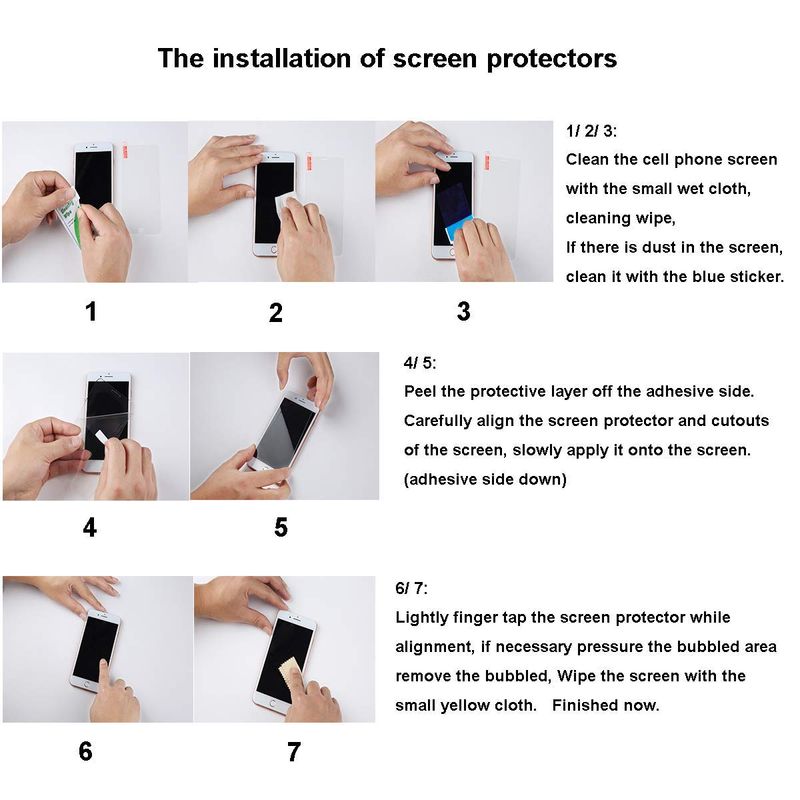 The installation of screen protectors

1

2

3

1/ 2/ 3:
Clean the cell phone screen with the small wet cloth, cleaning wipe,
If there is dust in the screen, clean it with the blue sticker.

4

5

4/ 5:
Peel the protective layer off the adhesive side. Carefully align the screen protector and cutouts of the screen, slowly apply it onto the screen. (adhesive side down)

6

7

6/ 7:
Lightly finger tap the screen protector while alignment, if necessary pressure the bubbled area remove the bubbled, Wipe the screen with the small yellow cloth.   Finished now.