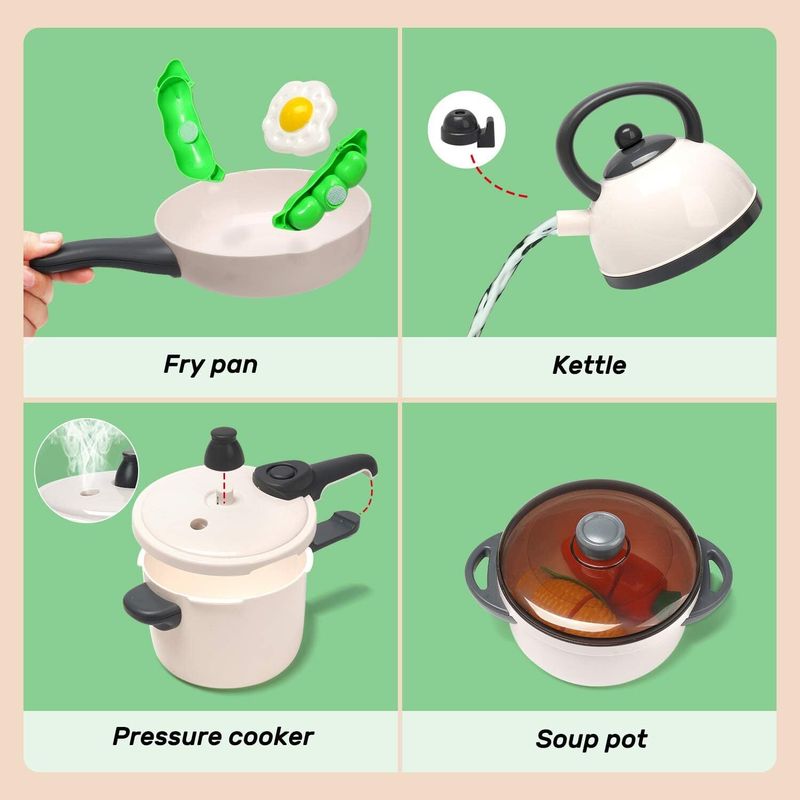 Fry pan

Kettle

Pressure cooker

Soup pot