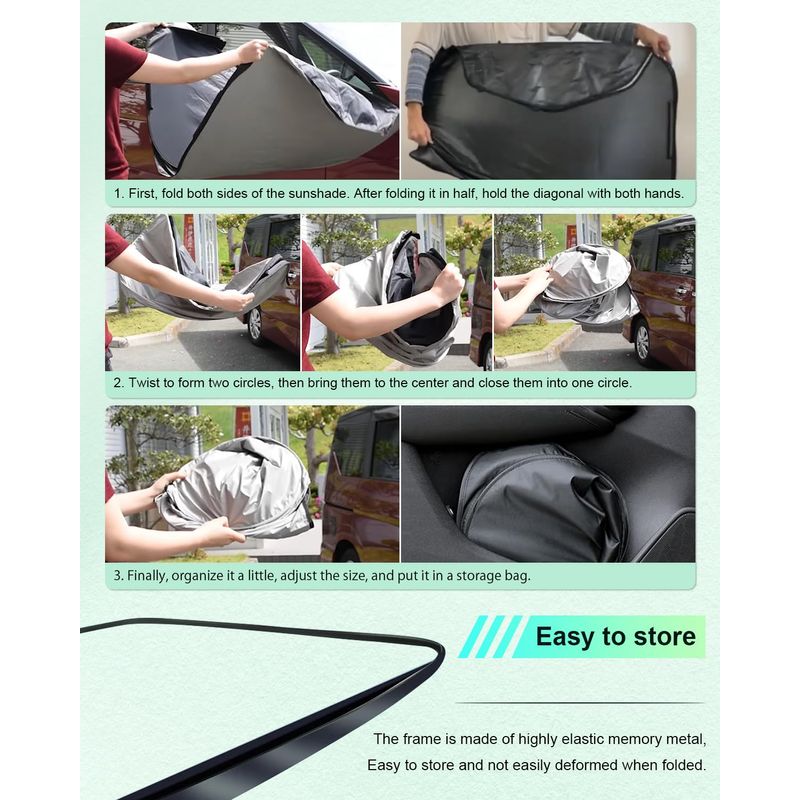 1. First, fold both sides of the sunshade. After folding it in half, hold the diagonal with both hands.

2. Twist to form two circles, then bring them to the center and close them into one circle.

3. Finally, organize it a little, adjust the size, and put it in a storage bag.

Easy to store

The frame is made of highly elastic memory metal, Easy to store and not easily deformed when folded.