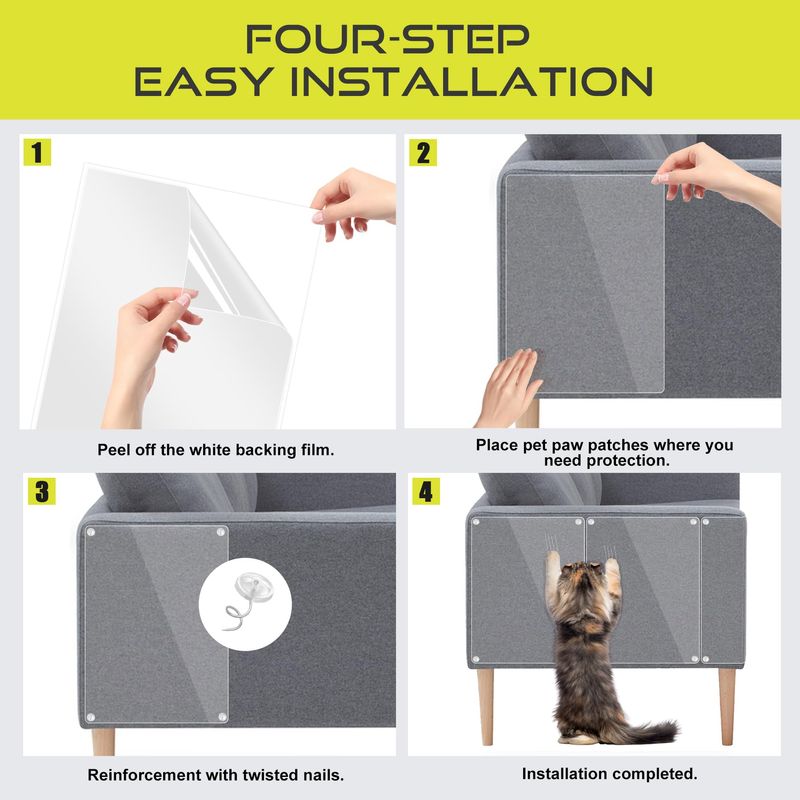 FOUR-STEP
EASY INSTALLATION

1

Peel off the white backing film.

2

Place pet paw patches where you need protection.

3

Reinforcement with twisted nails.

4

Installation completed.