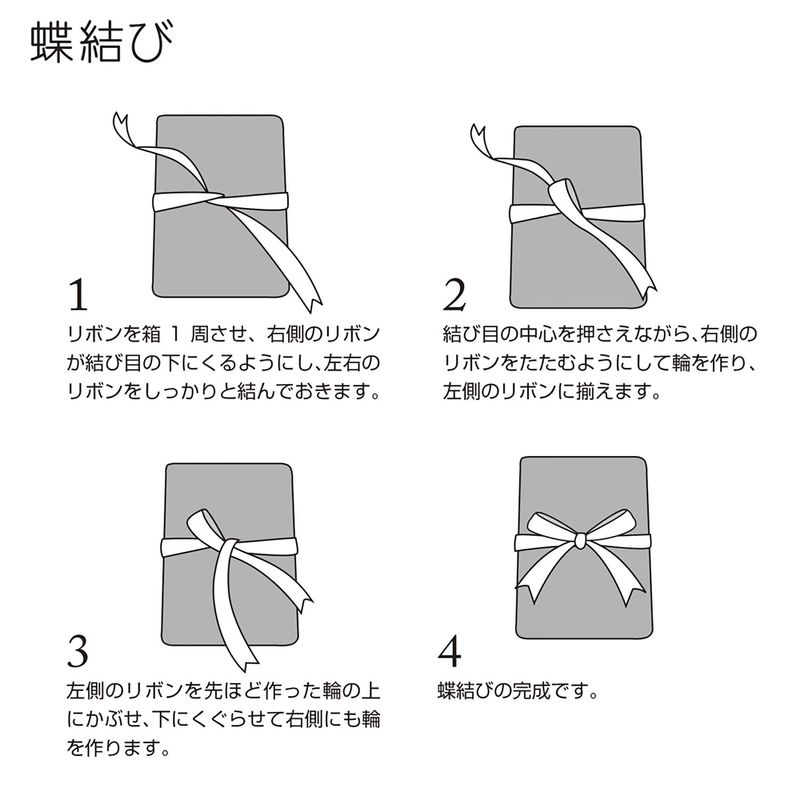 蝶結び

1

リボンを箱 1 周させ、右側のリボンが結び目の下にくるようにし、左右のリボンをしっかりと結んでおきます。

2

結び目の中心を押さえながら、右側のリボンをたたむようにして輪を作り、左側のリボンに揃えます。

3

左側のリボンを先ほど作った輪の上にかぶせ、下にくぐらせて右側にも輪を作ります。

4

蝶結びの完成です。