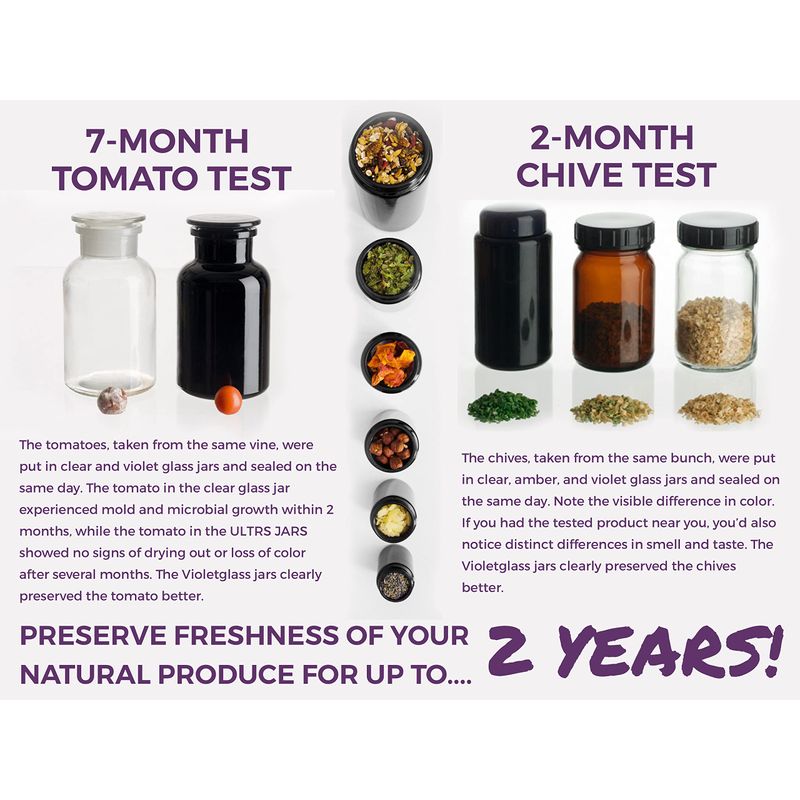 7-MONTH TOMATO TEST

The tomatoes, taken from the same vine, were put in clear and violet glass jars and sealed on the same day. The tomato in the clear glass jar experienced mold and microbial growth within 2 months, while the tomato in the ULTRS JARS showed no signs of drying out or loss of color after several months. The Violetglass jars clearly preserved the tomato better.

2-MONTH CHIVE TEST

The chives, taken from the same bunch, were put in clear, amber, and violet glass jars and sealed on the same day. Note the visible difference in color. If you had the tested product near you, you'd also notice distinct differences in smell and taste. The Violetglass jars clearly preserved the chives better.

PRESERVE FRESHNESS OF YOUR NATURAL PRODUCE FOR UP TO.... 2 YEARS!