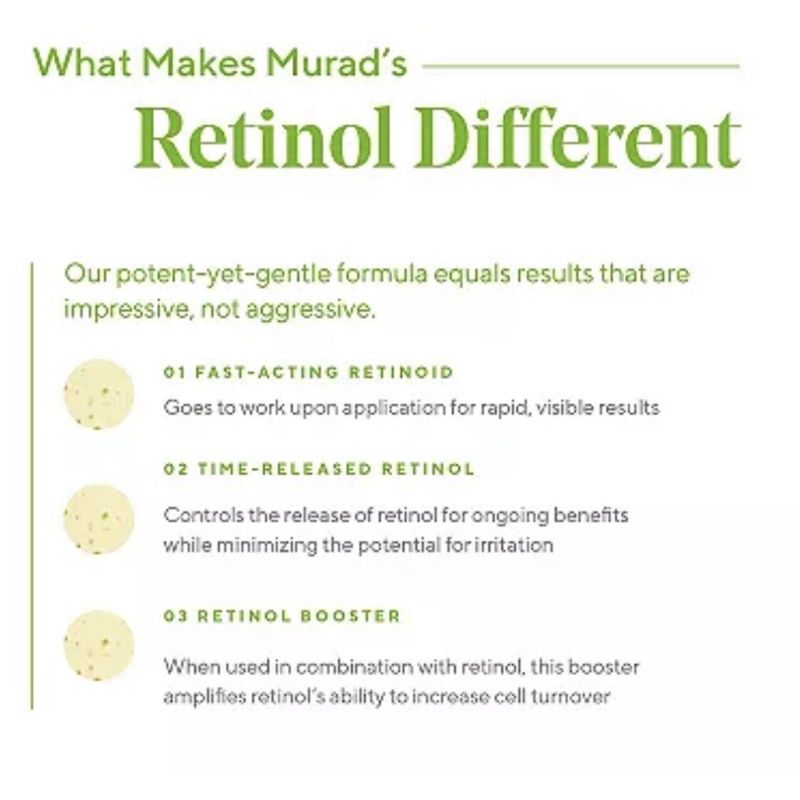 What Makes Murad's

Retinol Different

Our potent-yet-gentle formula equals results that are impressive, not aggressive.

01 FAST-ACTING RETINOID

Goes to work upon application for rapid, visible results

02 TIME-RELEASED RETINOL

Controls the release of retinol for ongoing benefits while minimizing the potential for irritation

03 RETINOL BOOSTER

When used in combination with retinol, this booster amplifies retinol's ability to increase cell turnover