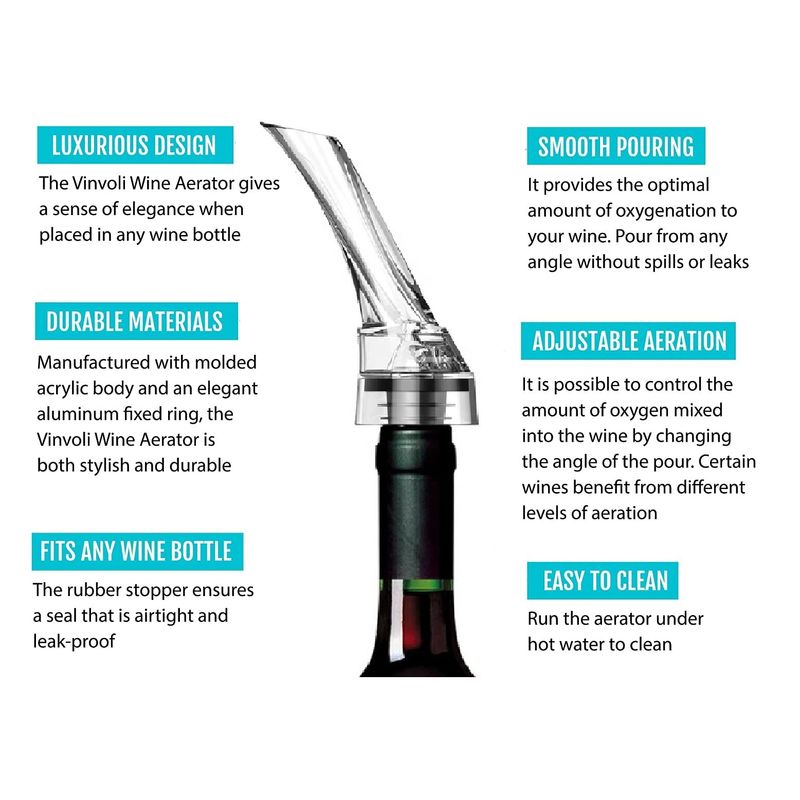 LUXURIOUS DESIGN

The Vinvoli Wine Aerator gives a sense of elegance when placed in any wine bottle

DURABLE MATERIALS

Manufactured with molded acrylic body and an elegant aluminum fixed ring, the Vinvoli Wine Aerator is both stylish and durable

FITS ANY WINE BOTTLE

The rubber stopper ensures a seal that is airtight and leak-proof

SMOOTH POURING

It provides the optimal amount of oxygenation to your wine. Pour from any angle without spills or leaks

ADJUSTABLE AERATION

It is possible to control the amount of oxygen mixed into the wine by changing the angle of the pour. Certain wines benefit from different levels of aeration

EASY TO CLEAN

Run the aerator under hot water to clean