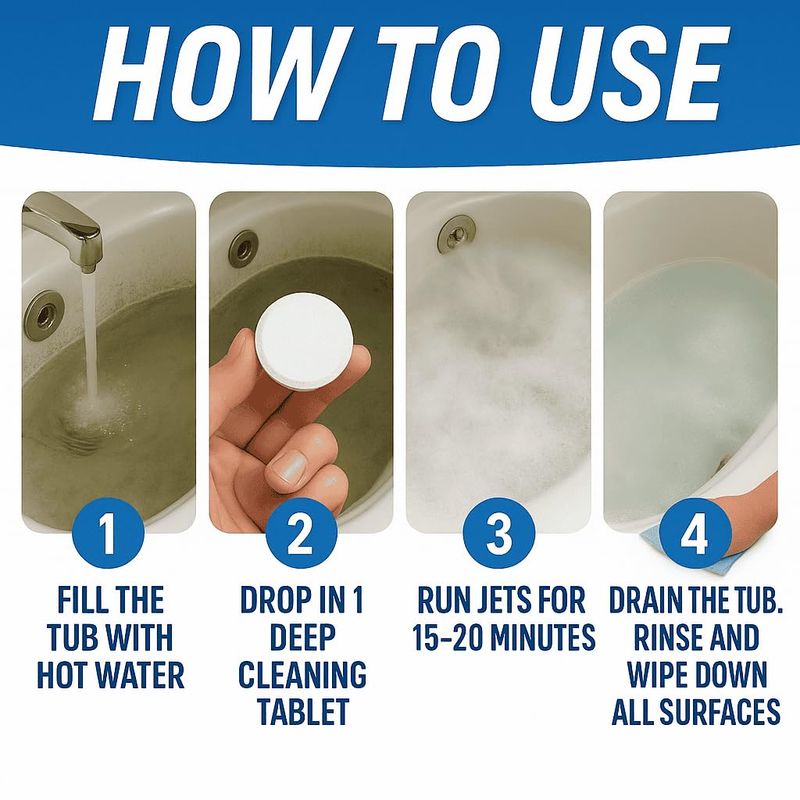 HOW TO USE

1
FILL THE TUB WITH HOT WATER

2
DROP IN 1 DEEP CLEANING TABLET

3
RUN JETS FOR 15-20 MINUTES

4
DRAIN THE TUB. RINSE AND WIPE DOWN ALL SURFACES