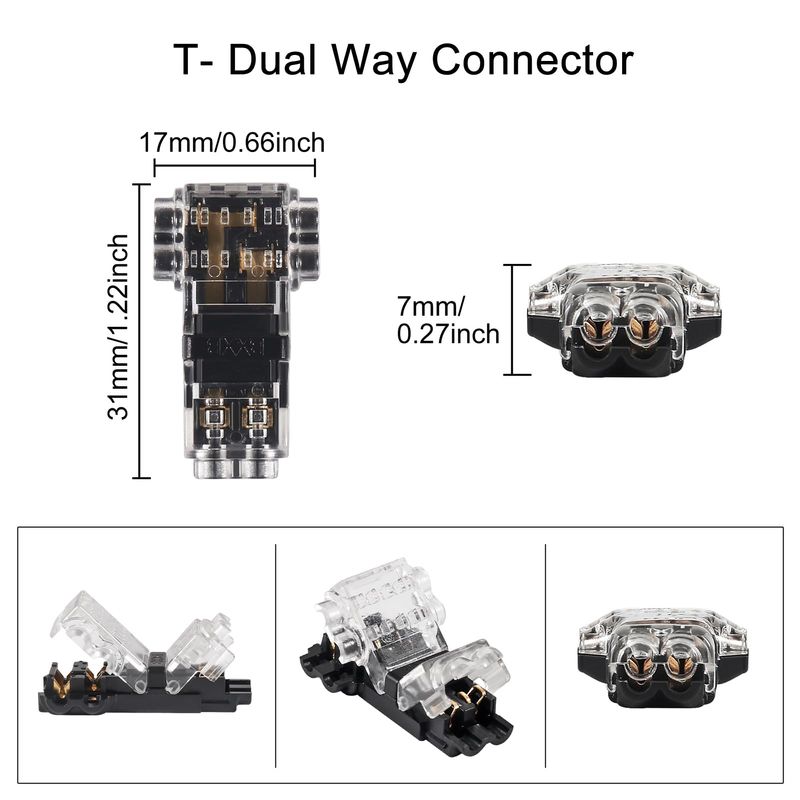 T- Dual Way Connector

17mm/0.66inch

31mm/1.22inch

7mm/
0.27inch