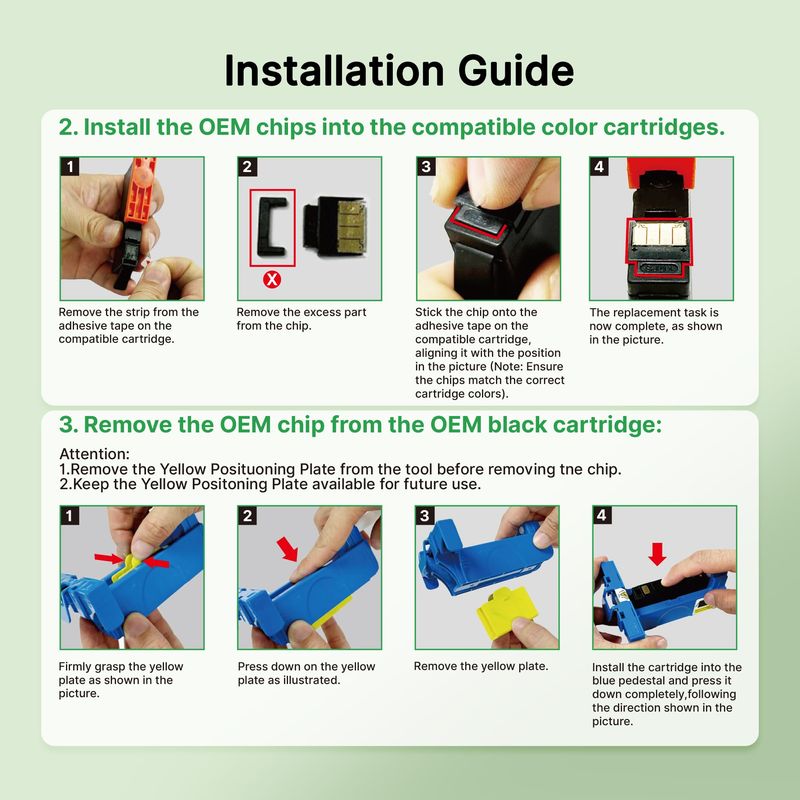 Installation Guide

2. Install the OEM chips into the compatible color cartridges.

1

Remove the strip from the adhesive tape on the compatible cartridge.

2

Remove the excess part from the chip.

3

Stick the chip onto the adhesive tape on the compatible cartridge, aligning it with the position in the picture (Note: Ensure the chips match the correct cartridge colors).

4

The replacement task is now complete, as shown in the picture.

3. Remove the OEM chip from the OEM black cartridge:

Attention:
1.Remove the Yellow Posituoning Plate from the tool before removing tne chip.
2.Keep the Yellow Positoning Plate available for future use.

1

Firmly grasp the yellow plate as shown in the picture.

2

Press down on the yellow plate as illustrated.

3

Remove the yellow plate.

4

Install the cartridge into the blue pedestal and press it down completely,following the direction shown in the picture.