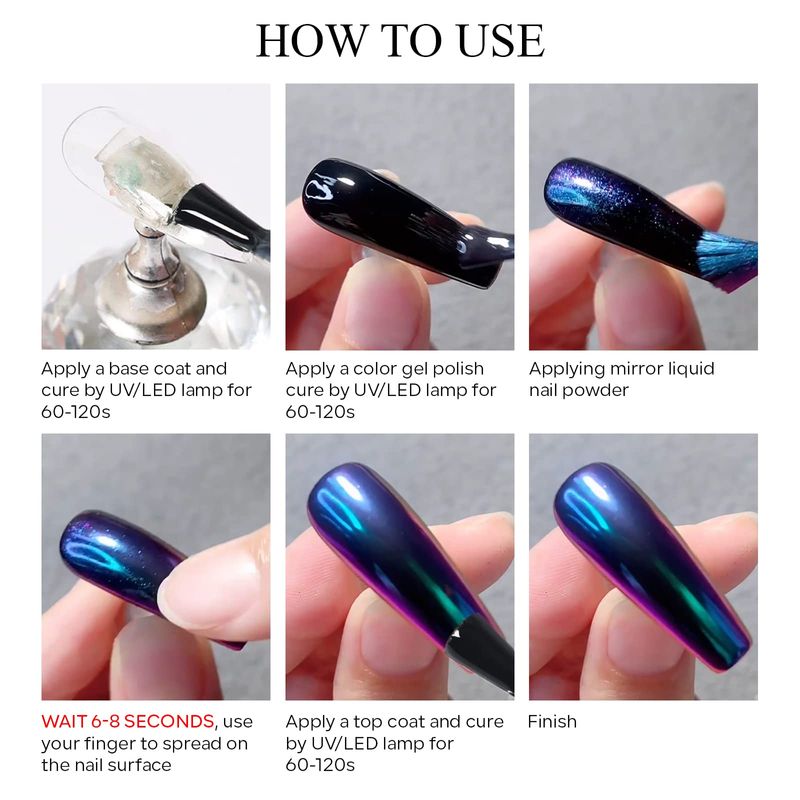 HOW TO USE

Apply a base coat and cure by UV/LED lamp for 60-120s

Apply a color gel polish cure by UV/LED lamp for 60-120s

Applying mirror liquid nail powder

WAIT 6-8 SECONDS, use your finger to spread on the nail surface

Apply a top coat and cure by UV/LED lamp for 60-120s

Finish