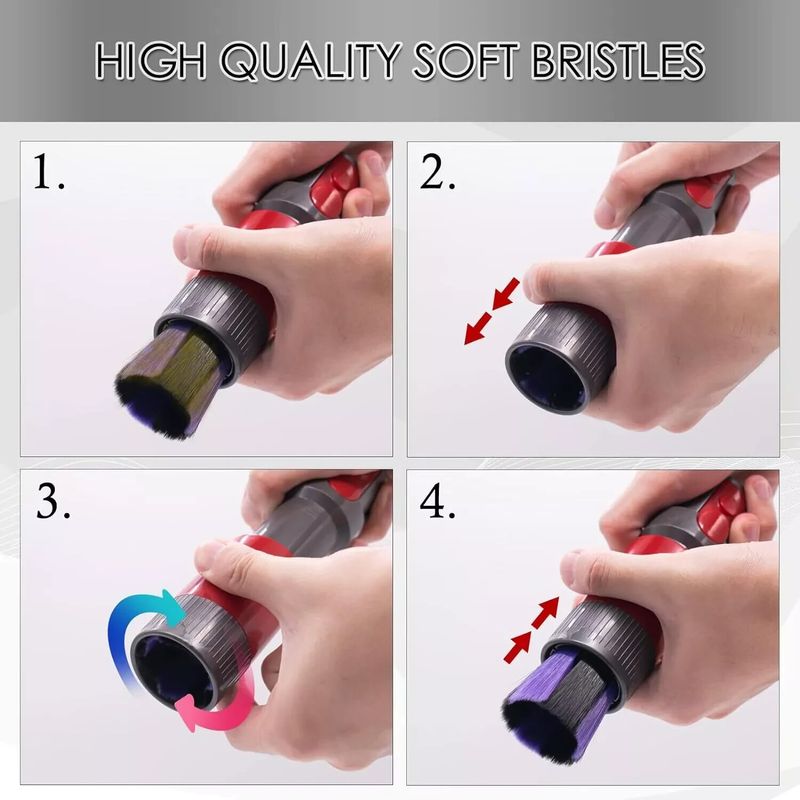 HIGH QUALITY SOFT BRISTLES

1.

2.

3.

4.