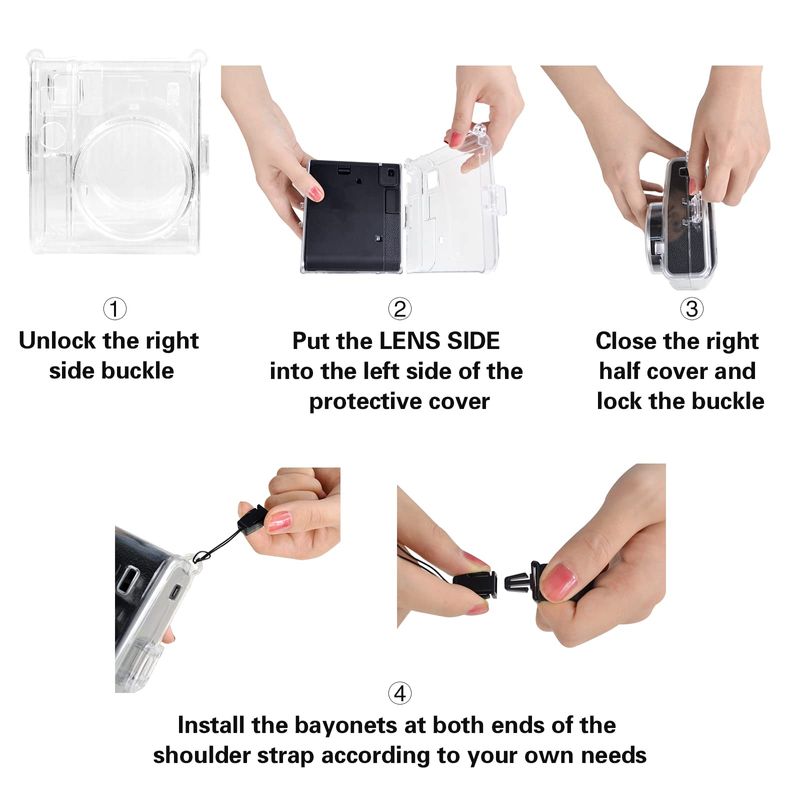 ①
Unlock the right side buckle

②
Put the LENS SIDE into the left side of the protective cover

③
Close the right half cover and lock the buckle

④
Install the bayonets at both ends of the shoulder strap according to your own needs