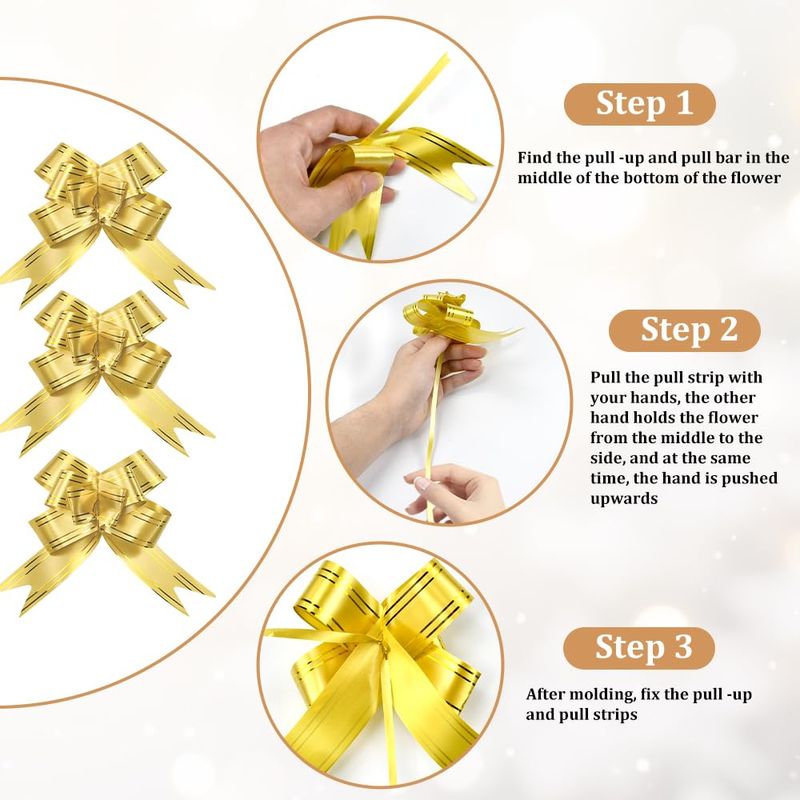 Step 1

Find the pull -up and pull bar in the middle of the bottom of the flower

Step 2

Pull the pull strip with your hands, the other hand holds the flower from the middle to the side, and at the same time, the hand is pushed upwards

Step 3

After molding, fix the pull -up and pull strips