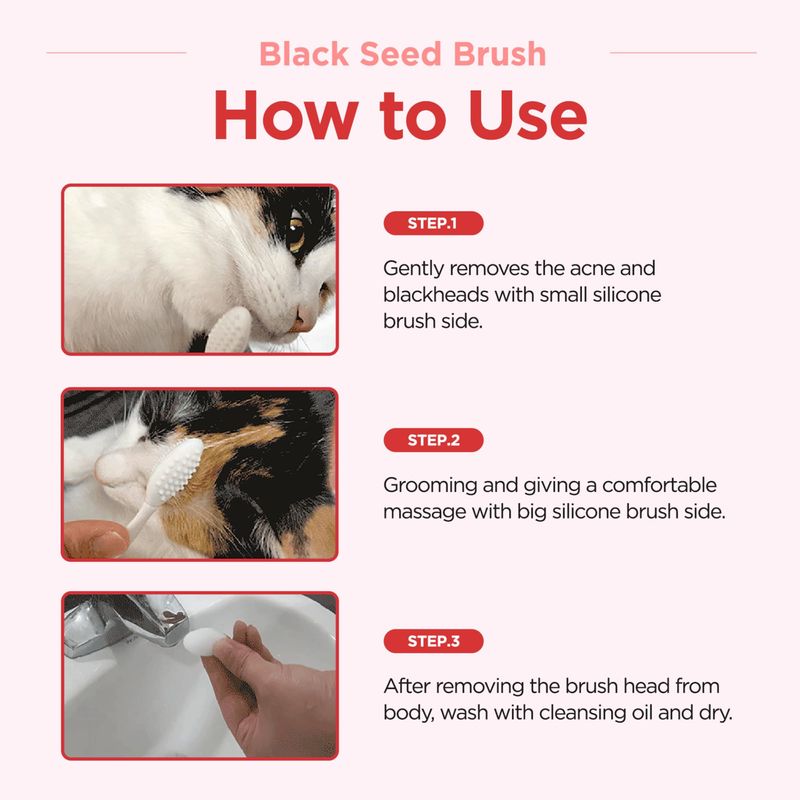 Black Seed Brush

How to Use

STEP.1

Gently removes the acne and blackheads with small silicone brush side.

STEP.2

Grooming and giving a comfortable massage with big silicone brush side.

STEP.3

After removing the brush head from body, wash with cleansing oil and dry.