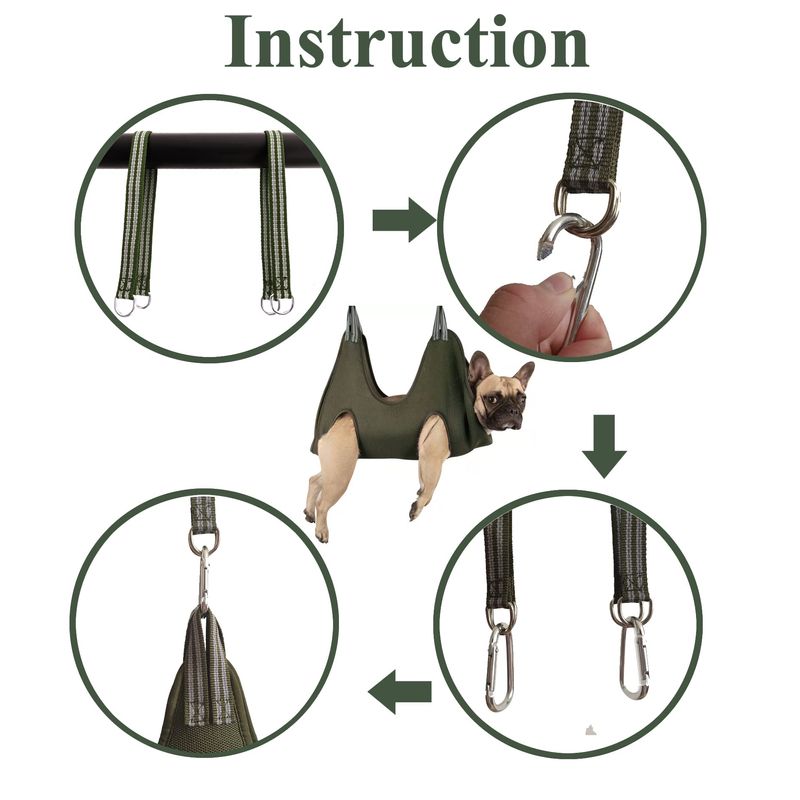 Instruction