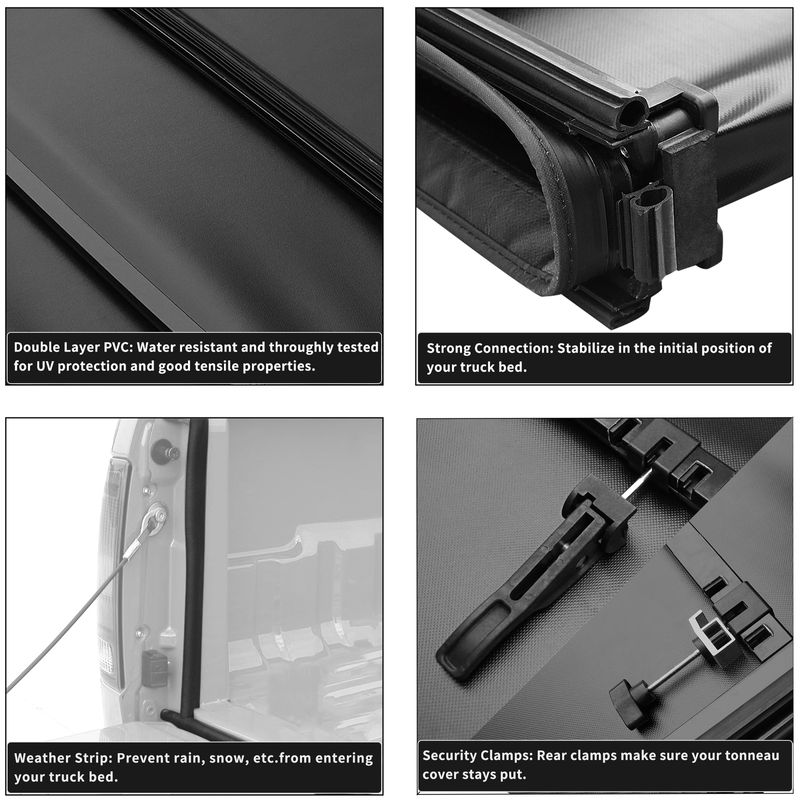 Double Layer PVC: Water resistant and throughly tested for UV protection and good tensile properties.

Strong Connection: Stabilize in the initial position of your truck bed.

Weather Strip: Prevent rain, snow, etc.from entering your truck bed.

Security Clamps: Rear clamps make sure your tonneau cover stays put.