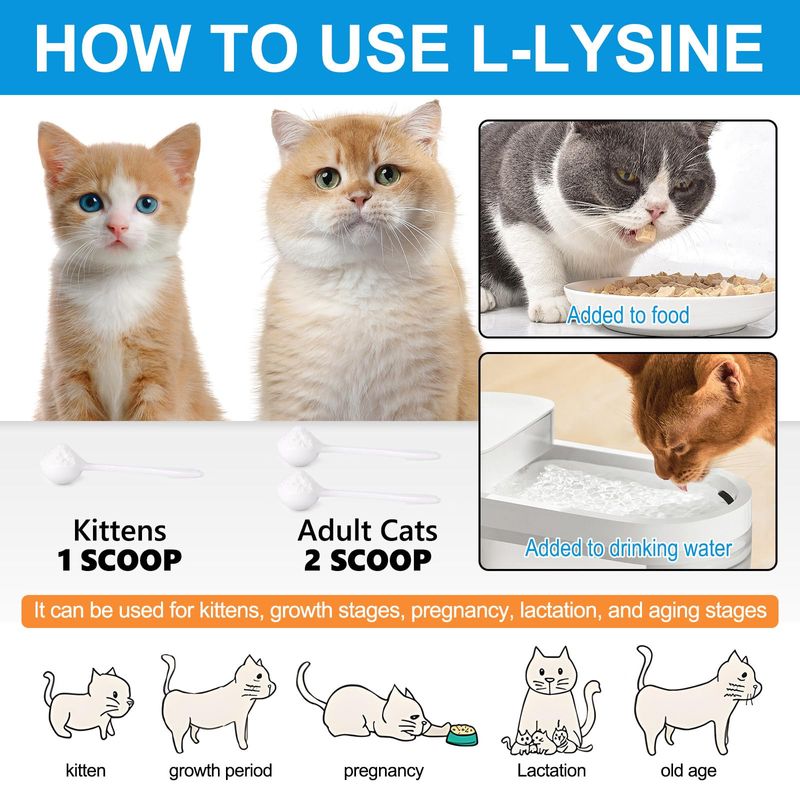 HOW TO USE L-LYSINE

Added to food

Added to drinking water

Kittens
1 SCOOP

Adult Cats
2 SCOOP

It can be used for kittens, growth stages, pregnancy, lactation, and aging stages

kitten

growth period

pregnancy

Lactation

old age