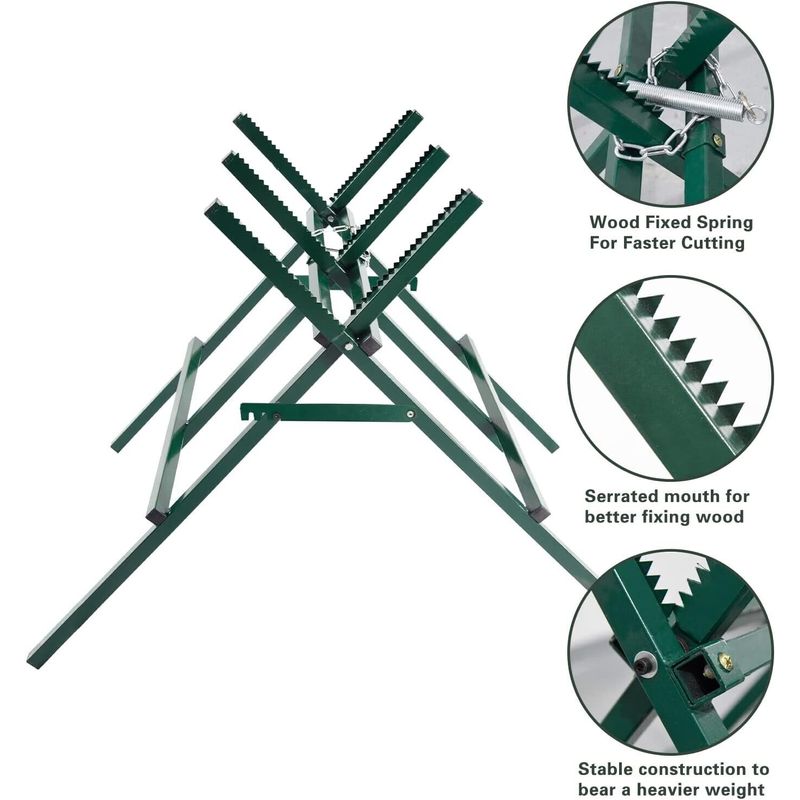 Wood Fixed Spring For Faster Cutting

Serrated mouth for better fixing wood

Stable construction to bear a heavier weight