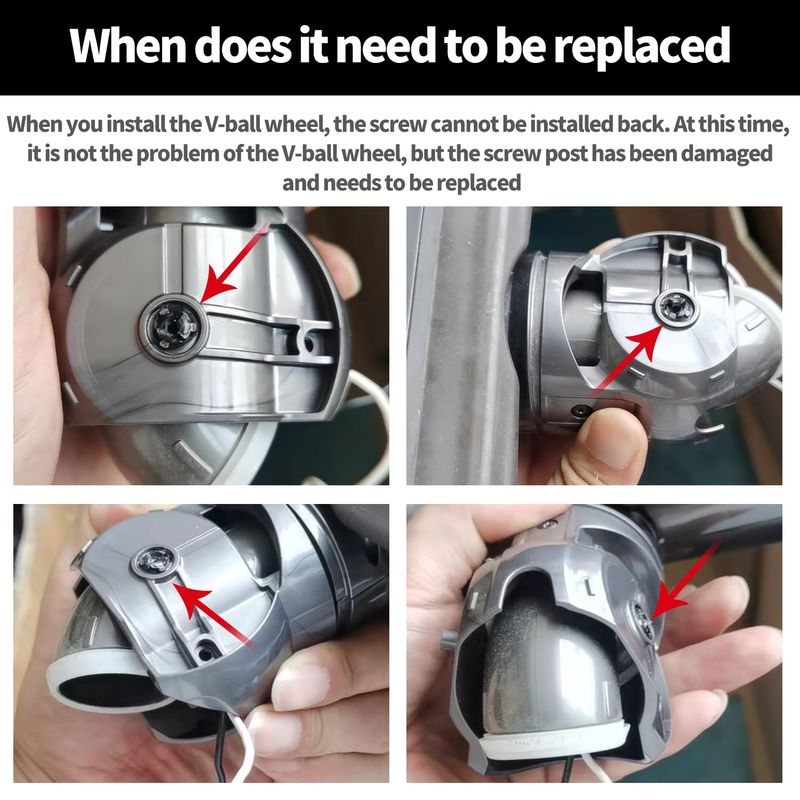 When does it need to be replaced

When you install the V-ball wheel, the screw cannot be installed back. At this time, it is not the problem of the V-ball wheel, but the screw post has been damaged and needs to be replaced