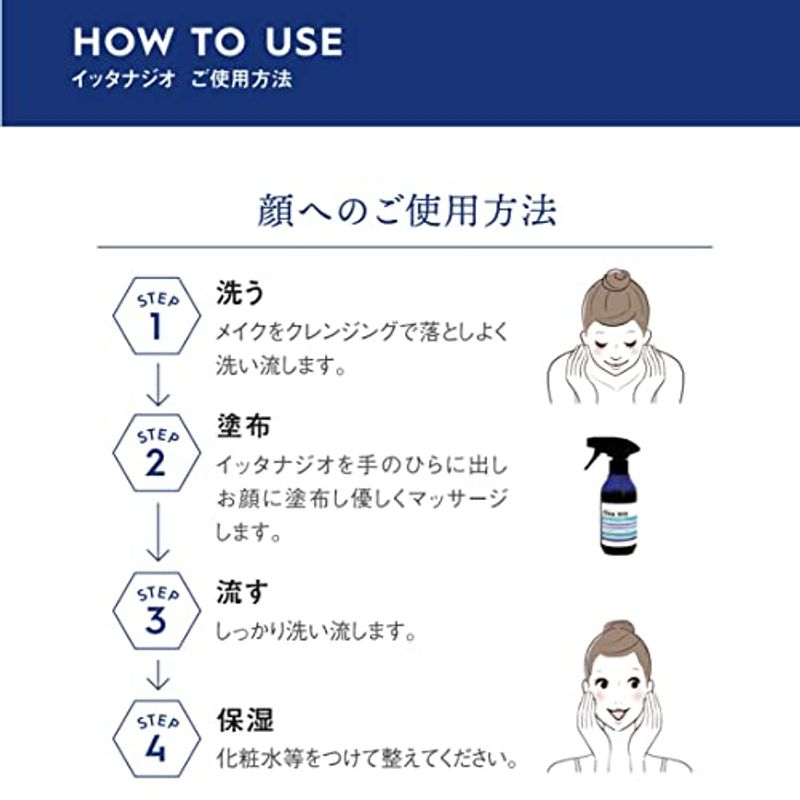 HOW TO USE
イッタナジオ ご使用方法

顔へのご使用方法

STEP 1
洗う
メイクをクレンジングで落としよく洗い流します。

STEP 2
塗布
イッタナジオを手のひらに出しお顔に塗布し優しくマッサージします。

STEP 3
流す
しっかり洗い流します。

STEP 4
保湿
化粧水等をつけて整えてください。