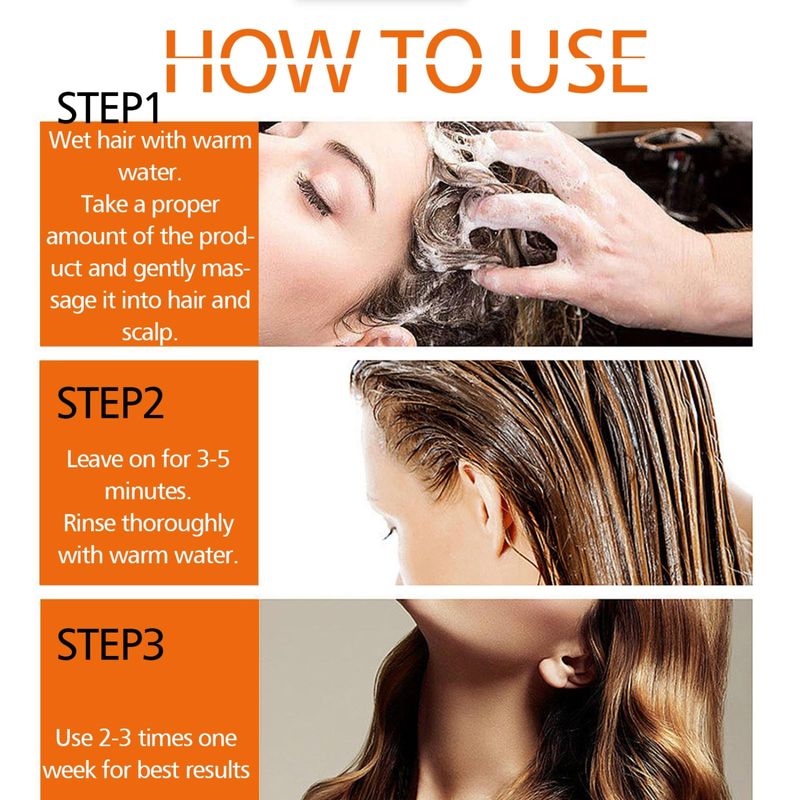 HOW TO USE

STEP1
Wet hair with warm water.
Take a proper amount of the product and gently massage it into hair and scalp.

STEP2
Leave on for 3-5 minutes.
Rinse thoroughly with warm water.

STEP3
Use 2-3 times one week for best results