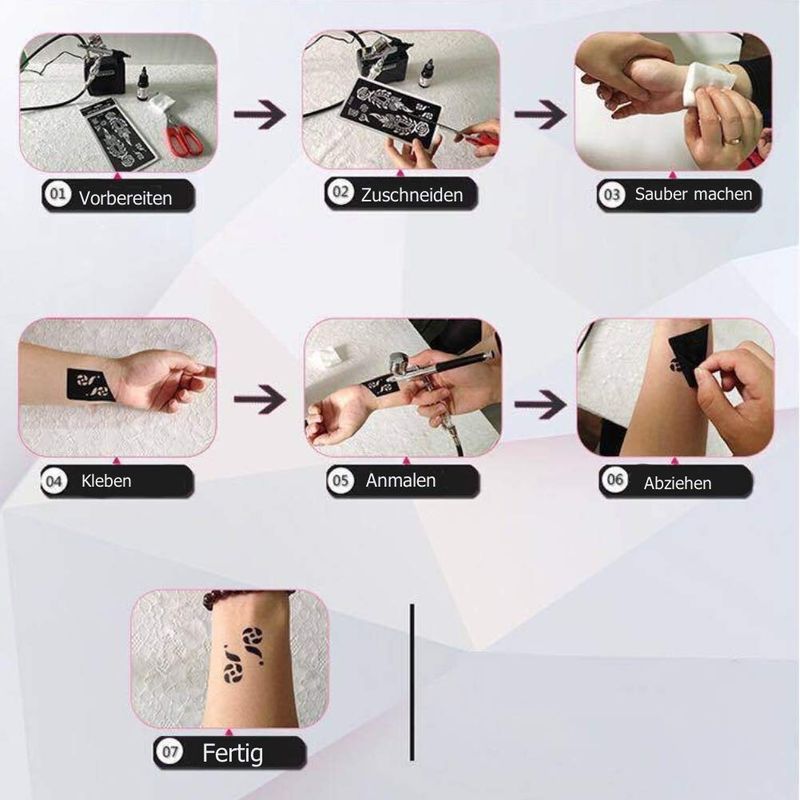 01 Vorbereiten

02 Zuschneiden

03 Sauber machen

04 Kleben

05 Anmalen

06 Abziehen

07 Fertig