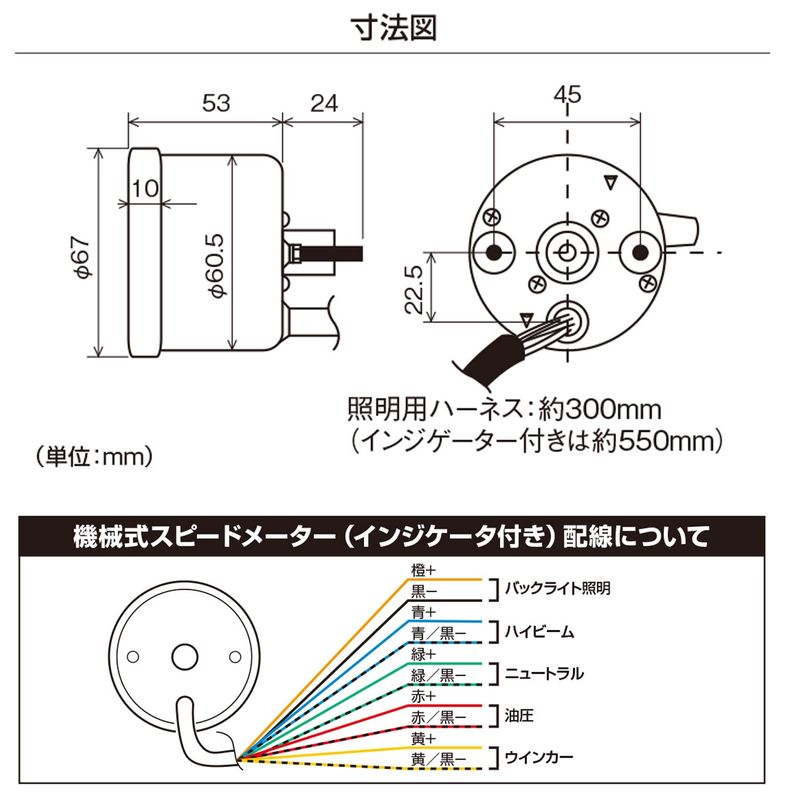 寸法図

53
24
10
φ67
φ60.5
45
22.5

照明用ハーネス：約300mm
（インジゲーター付きは約550mm）

（単位：mm）

機械式スピードメーター（インジケータ付き）配線について

橙+
黒−
バックライト照明
青+
青／黒−
ハイビーム
緑+
緑／黒−
ニュートラル
赤+
赤／黒−
油圧
黄+
黄／黒−
ウインカー