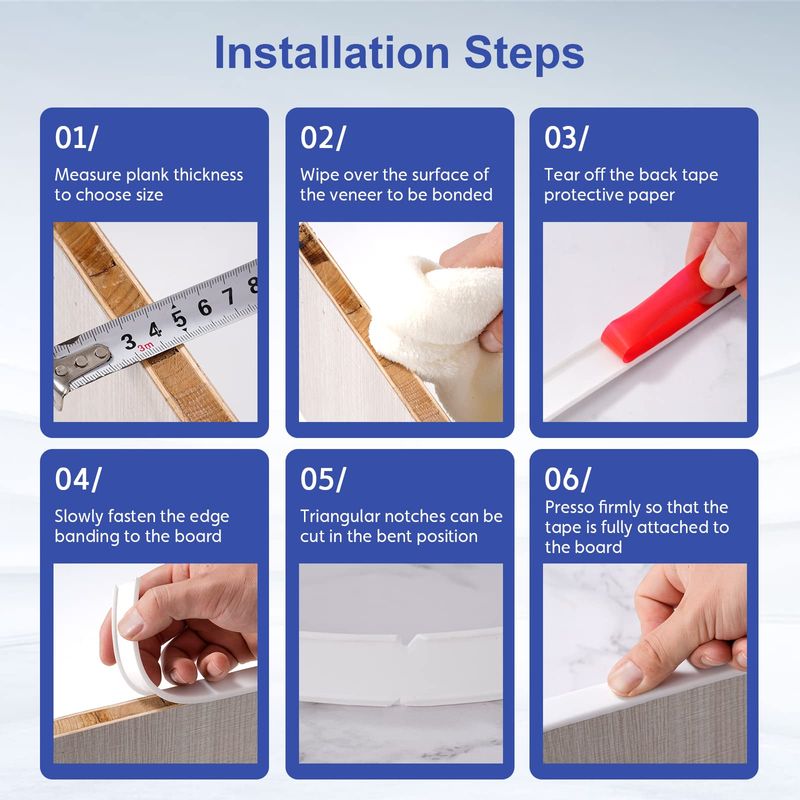 Installation Steps

01/
Measure plank thickness to choose size

3 4 5 6 7 8
3m

02/
Wipe over the surface of the veneer to be bonded

03/
Tear off the back tape protective paper

04/
Slowly fasten the edge banding to the board

05/
Triangular notches can be cut in the bent position

06/
Presso firmly so that the tape is fully attached to the board