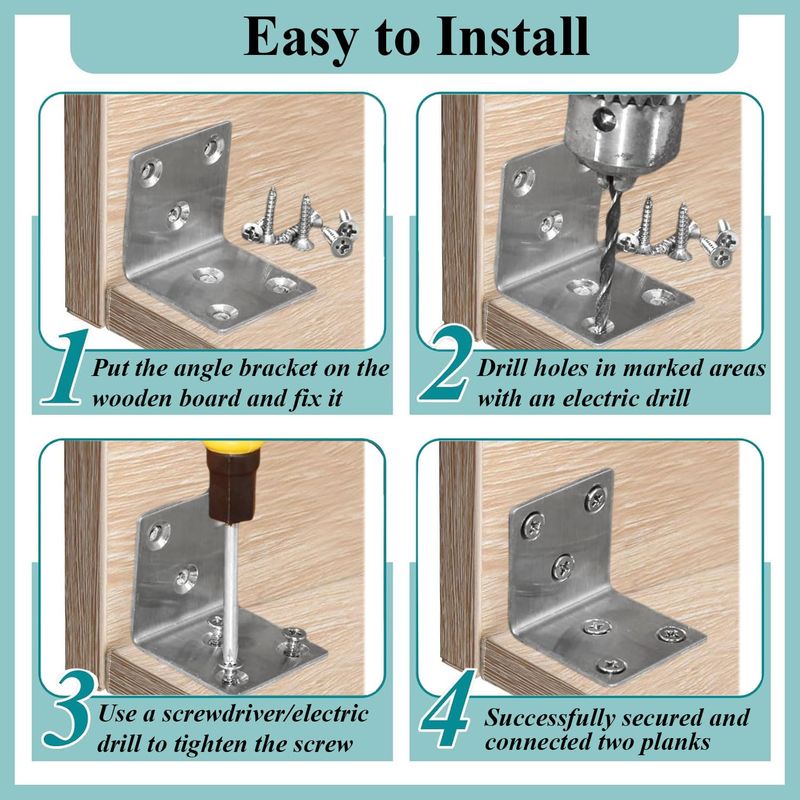 Easy to Install

1 Put the angle bracket on the wooden board and fix it

2 Drill holes in marked areas with an electric drill

3 Use a screwdriver/electric drill to tighten the screw

4 Successfully secured and connected two planks