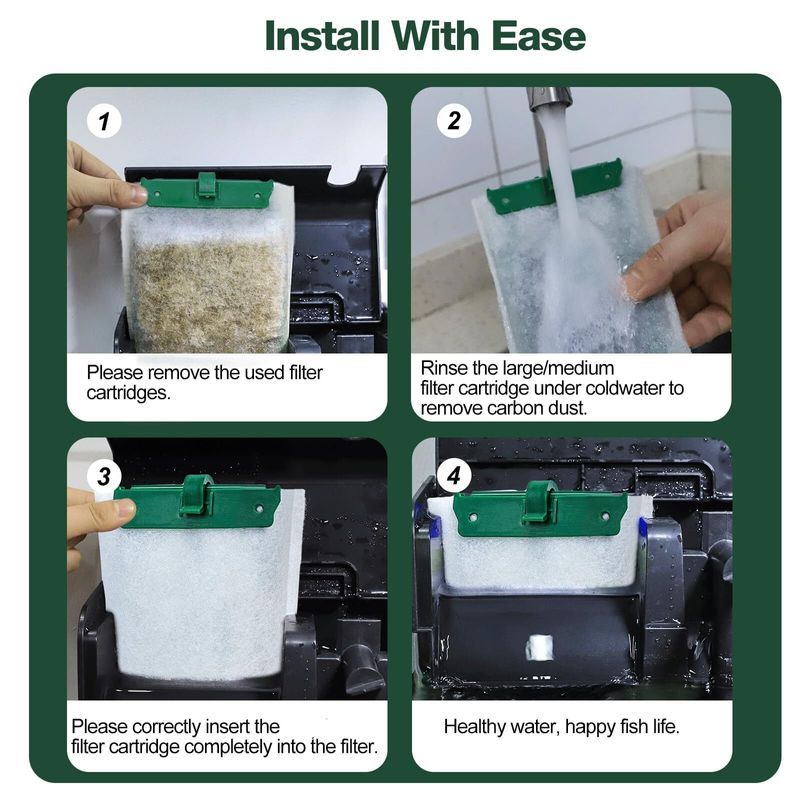 Install With Ease

1

Please remove the used filter cartridges.

2

Rinse the large/medium filter cartridge under coldwater to remove carbon dust.

3

Please correctly insert the filter cartridge completely into the filter.

4

Healthy water, happy fish life.