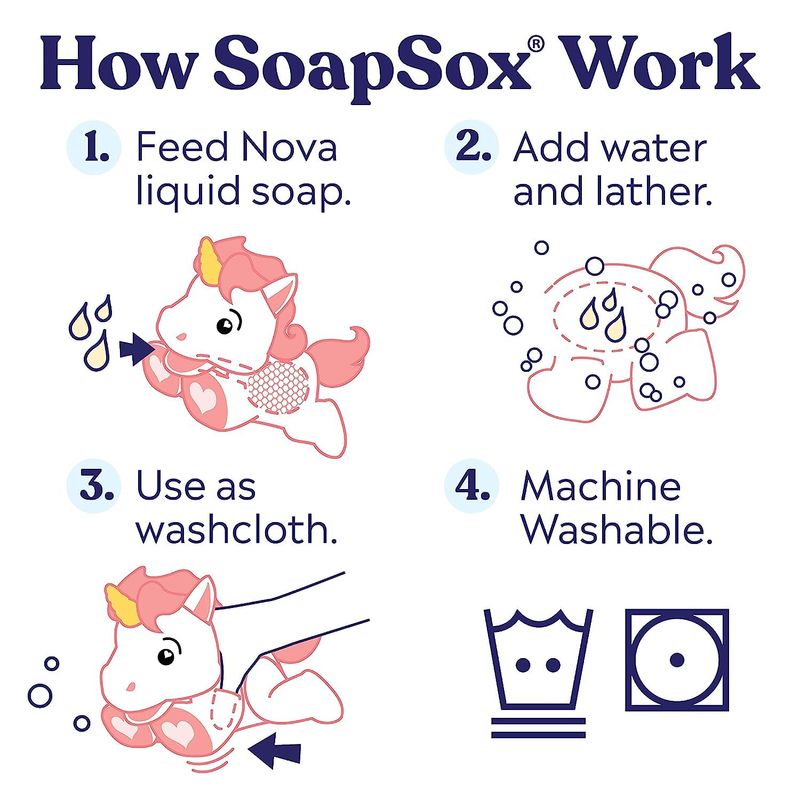 How SoapSox® Work

1. Feed Nova liquid soap.

2. Add water and lather.

3. Use as washcloth.

4. Machine Washable.