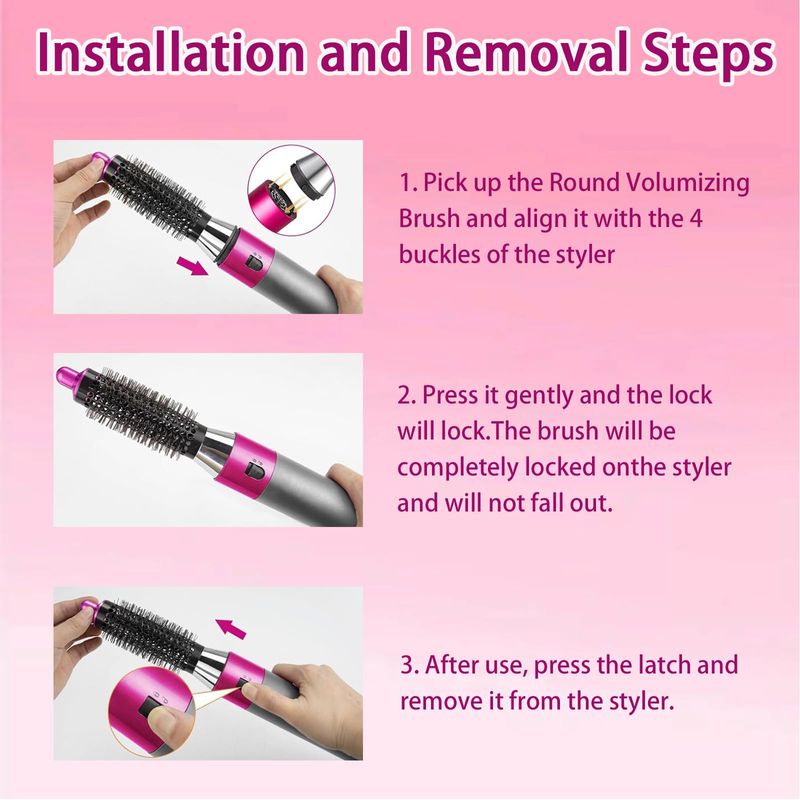 Installation and Removal Steps

1. Pick up the Round Volumizing Brush and align it with the 4 buckles of the styler

2. Press it gently and the lock will lock.The brush will be completely locked onthe styler and will not fall out.

3. After use, press the latch and remove it from the styler.