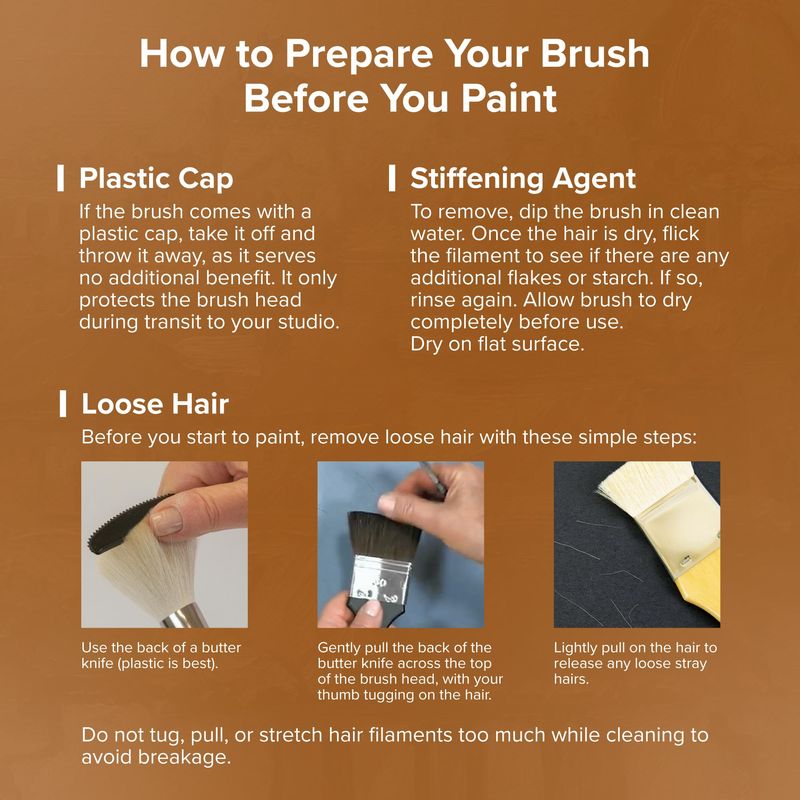 How to Prepare Your Brush Before You Paint

Plastic Cap

If the brush comes with a plastic cap, take it off and throw it away, as it serves no additional benefit. It only protects the brush head during transit to your studio.

Stiffening Agent

To remove, dip the brush in clean water. Once the hair is dry, flick the filament to see if there are any additional flakes or starch. If so, rinse again. Allow brush to dry completely before use.
Dry on flat surface.

Loose Hair

Before you start to paint, remove loose hair with these simple steps:

Use the back of a butter knife (plastic is best).

Gently pull the back of the butter knife across the top of the brush head, with your thumb tugging on the hair.

Lightly pull on the hair to release any loose stray hairs.

Do not tug, pull, or stretch hair filaments too much while cleaning to avoid breakage.