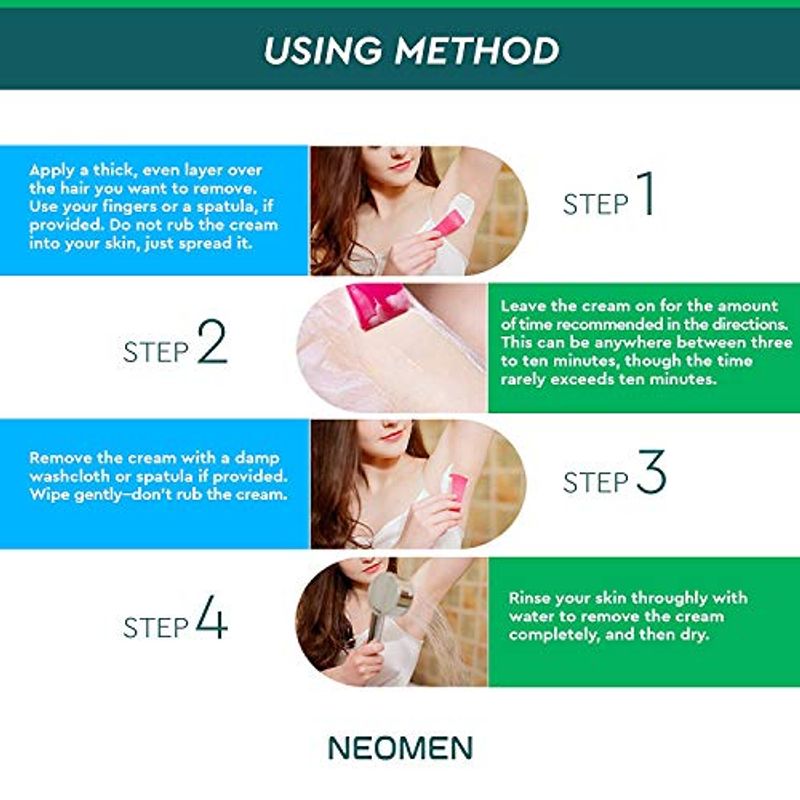 USING METHOD

Apply a thick, even layer over the hair you want to remove. Use your fingers or a spatula, if provided. Do not rub the cream into your skin, just spread it.

STEP 1

STEP 2

Leave the cream on for the amount of time recommended in the directions. This can be anywhere between three to ten minutes, though the time rarely exceeds ten minutes.

Remove the cream with a damp washcloth or spatula if provided. Wipe gently–don't rub the cream.

STEP 3

STEP 4

Rinse your skin throughly with water to remove the cream completely, and then dry.

NEOMEN