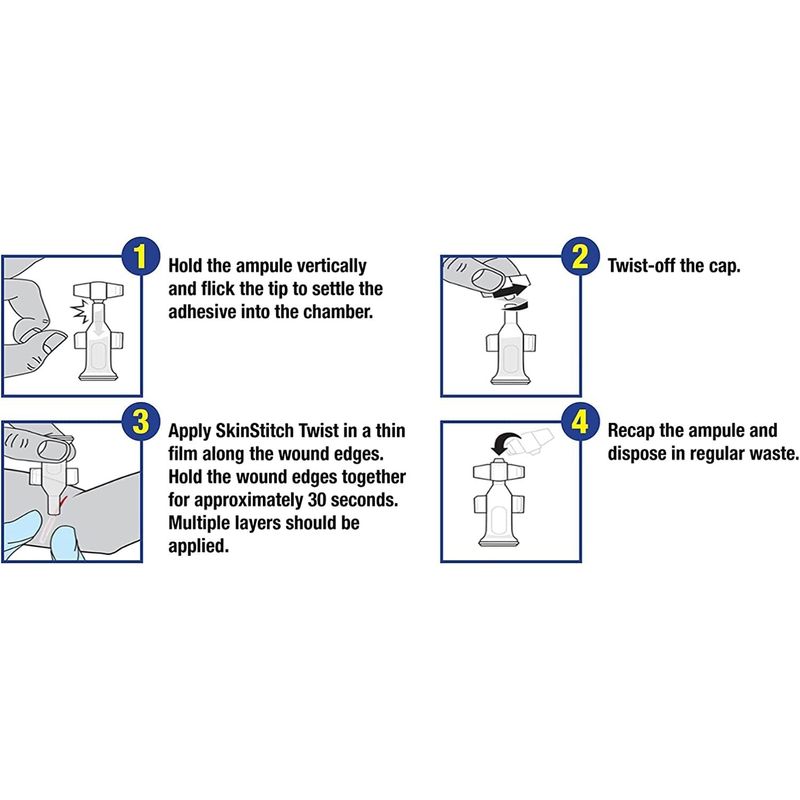 1 Hold the ampule vertically and flick the tip to settle the adhesive into the chamber.

2 Twist-off the cap.

3 Apply SkinStitch Twist in a thin film along the wound edges. Hold the wound edges together for approximately 30 seconds. Multiple layers should be applied.

4 Recap the ampule and dispose in regular waste.